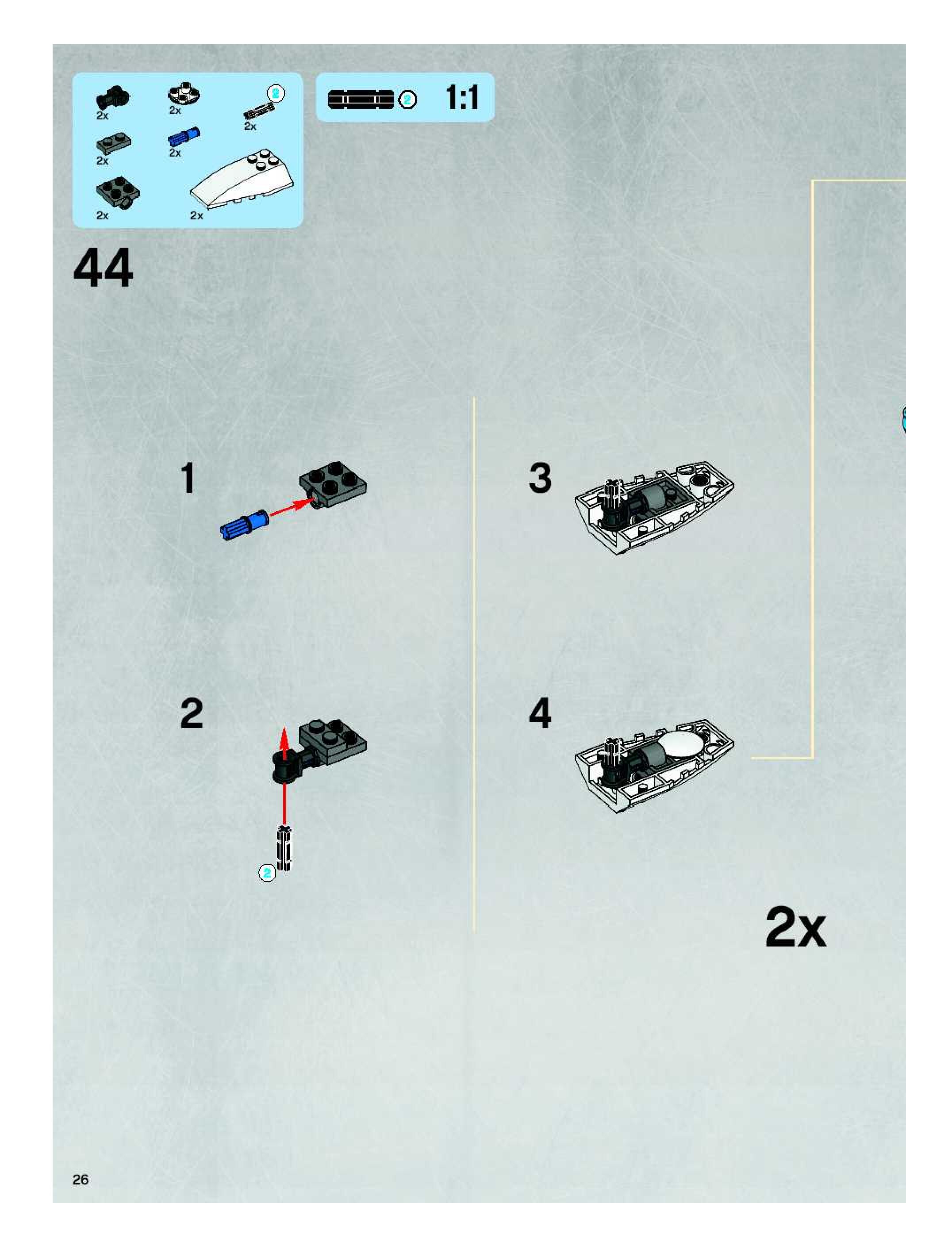 2x
2x
2
2x
2x
2x
2x
2x

2 1:1

44

1

2

2

3

4

2x

26