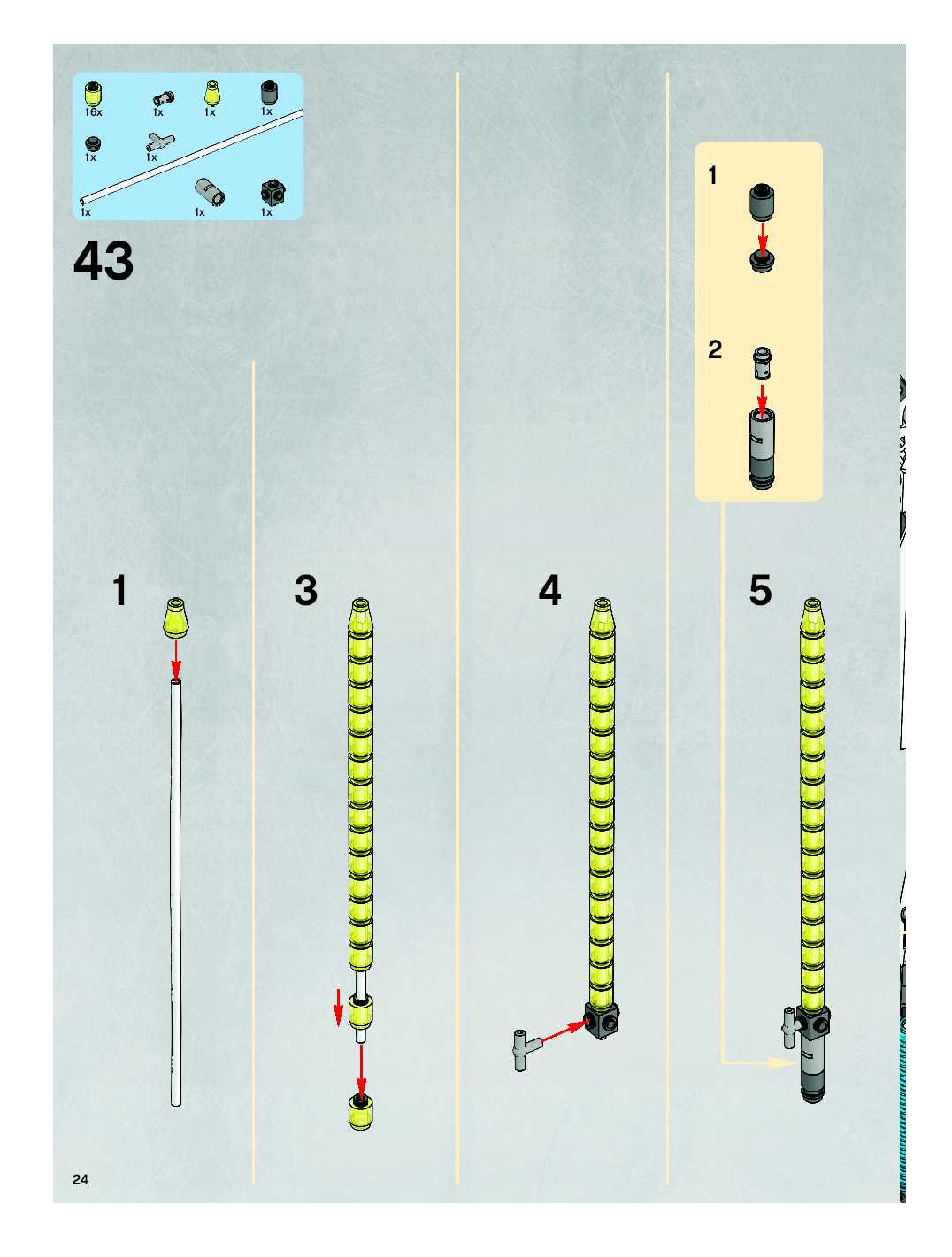 16x
1x
1x
1x
1x
1x
1x
1x
1x

43

1

2

1

3

4

5

24