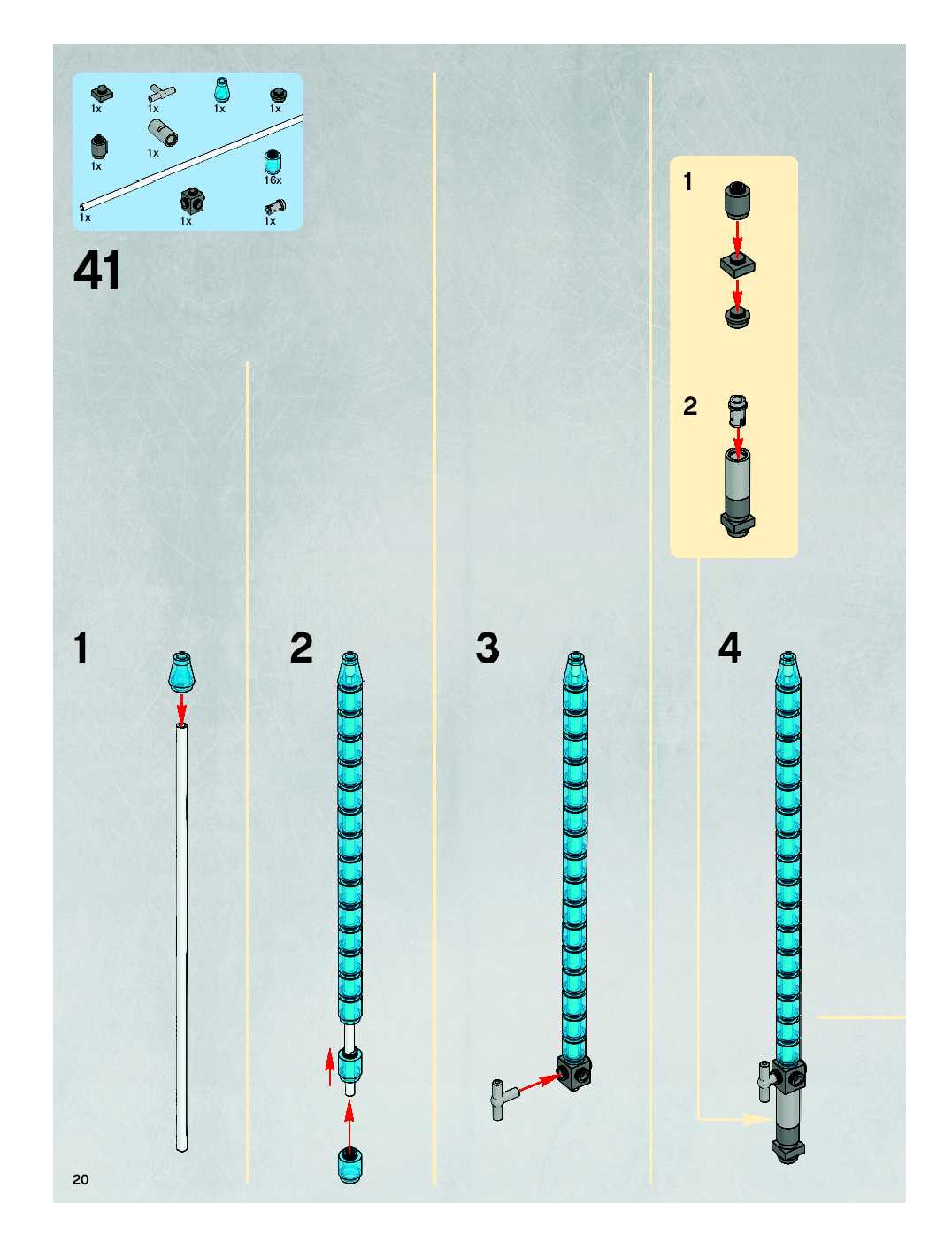 1x 1x 1x 1x

1x 1x

16x

1x 1x 1x

41

1

2

1

2

3

4

20