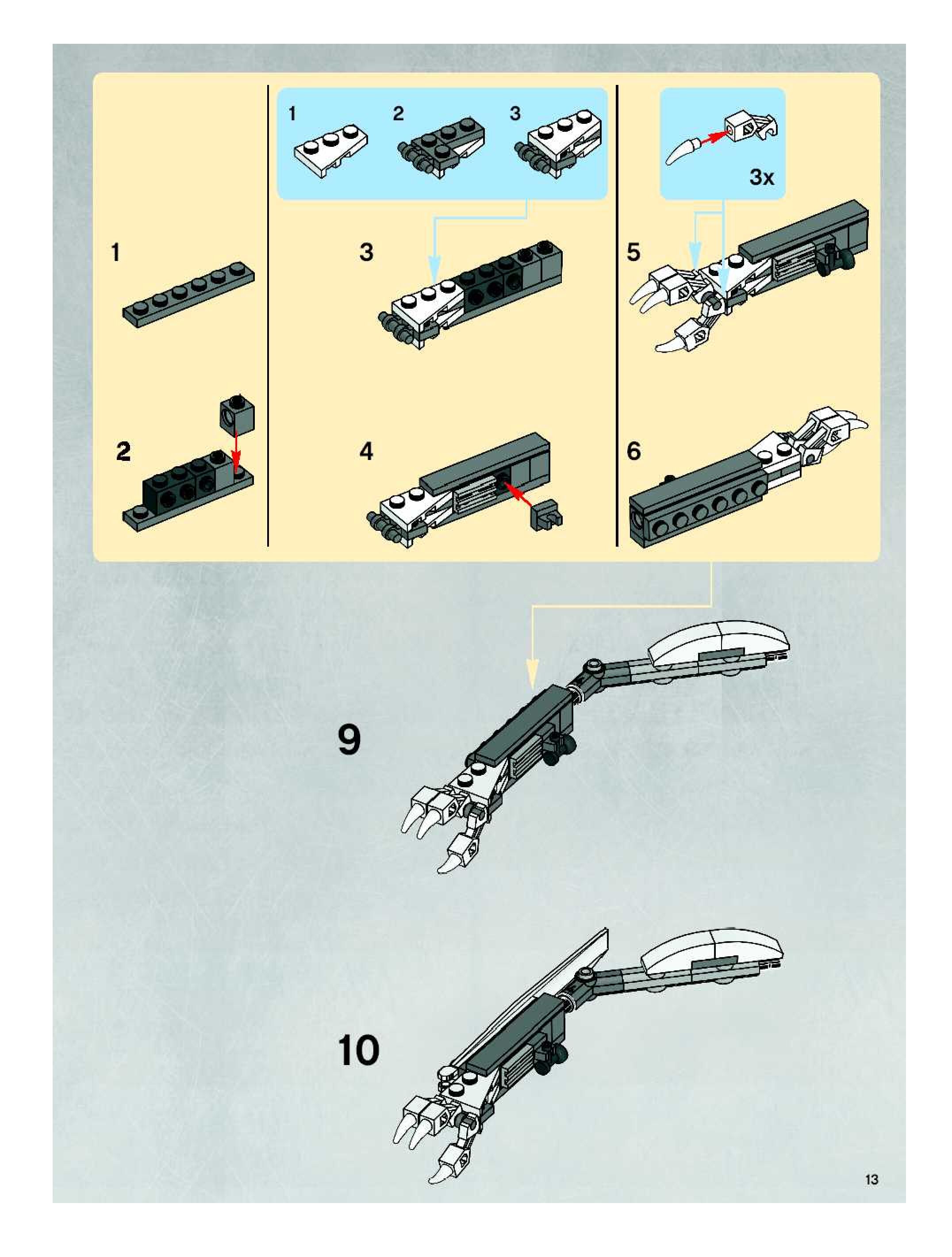 1

2

1 2 3

3

4

3x

5

6

9

10

13