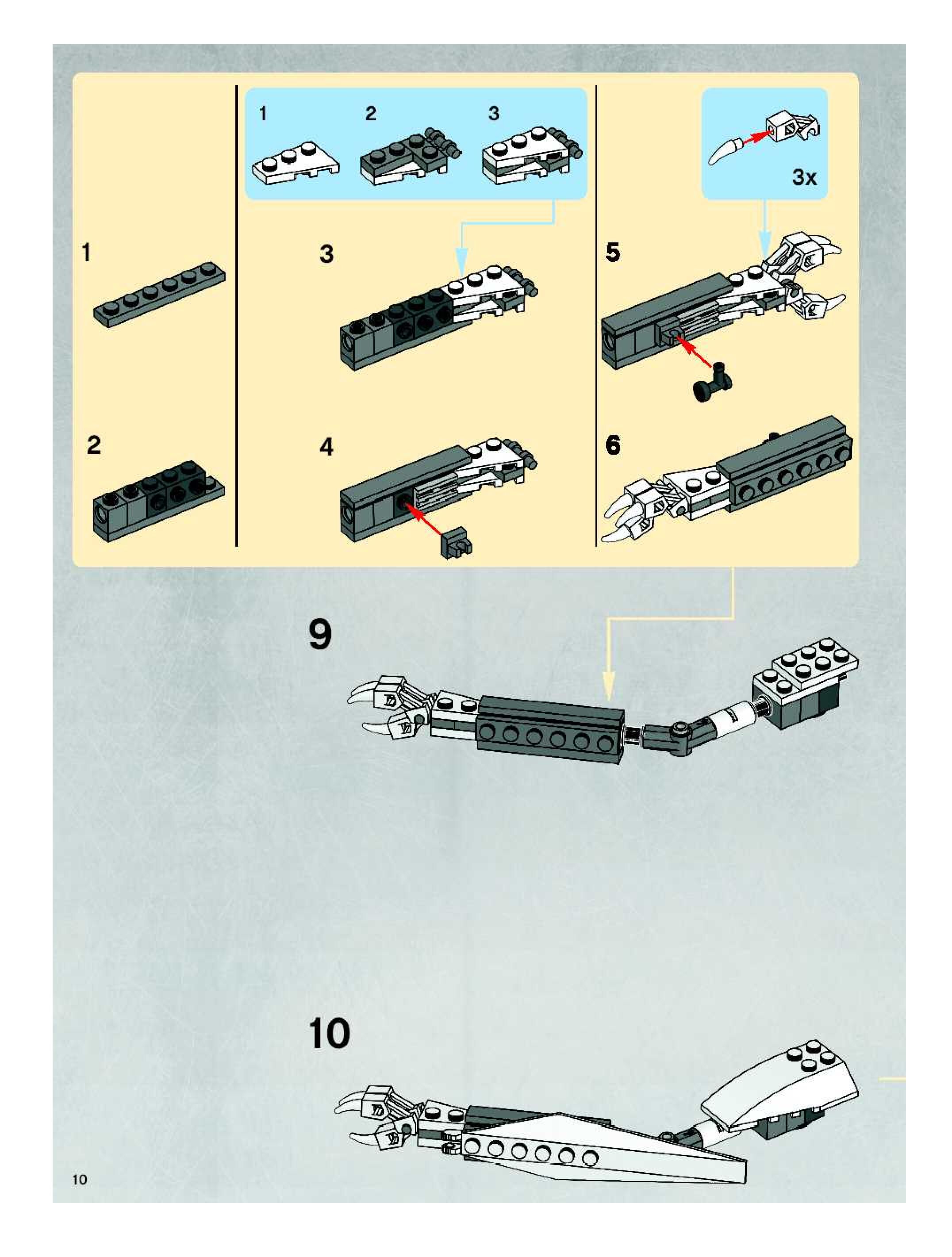 1

2

1 2 3

3

4

3x

5

6

9

10

10