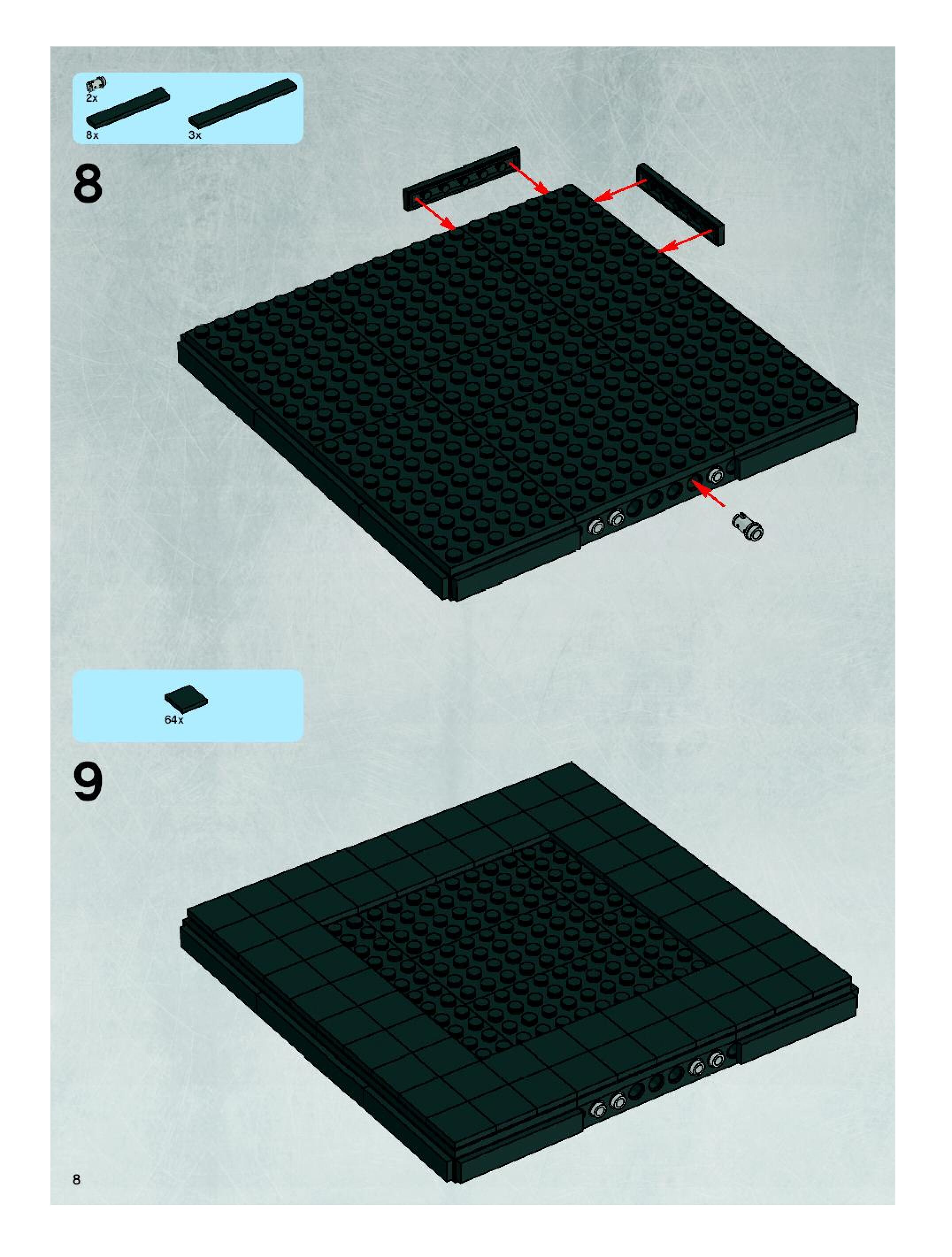 2x
8x
3x

8

64x

9

8