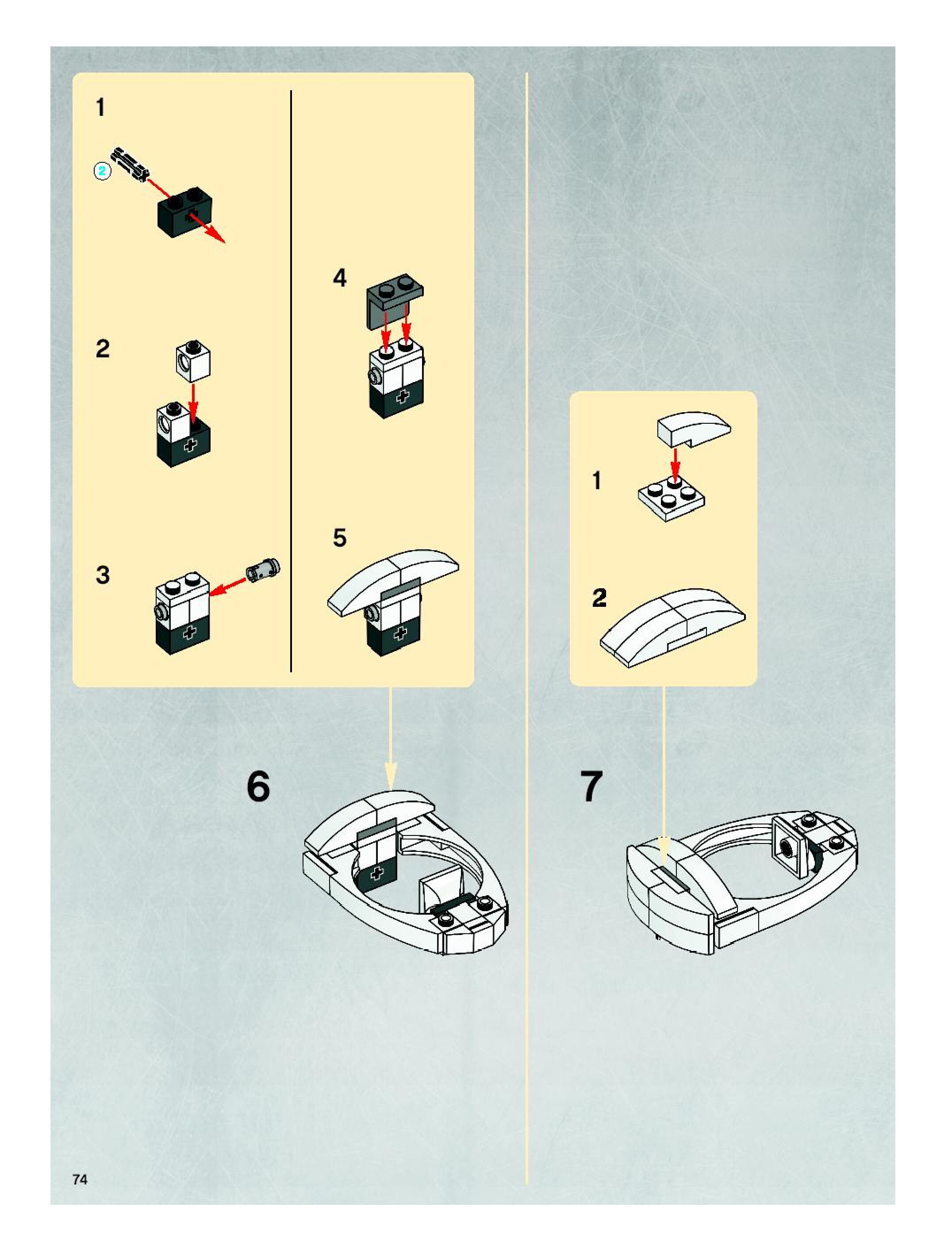 1

2

2

3

4

5

6

1

2

7

74