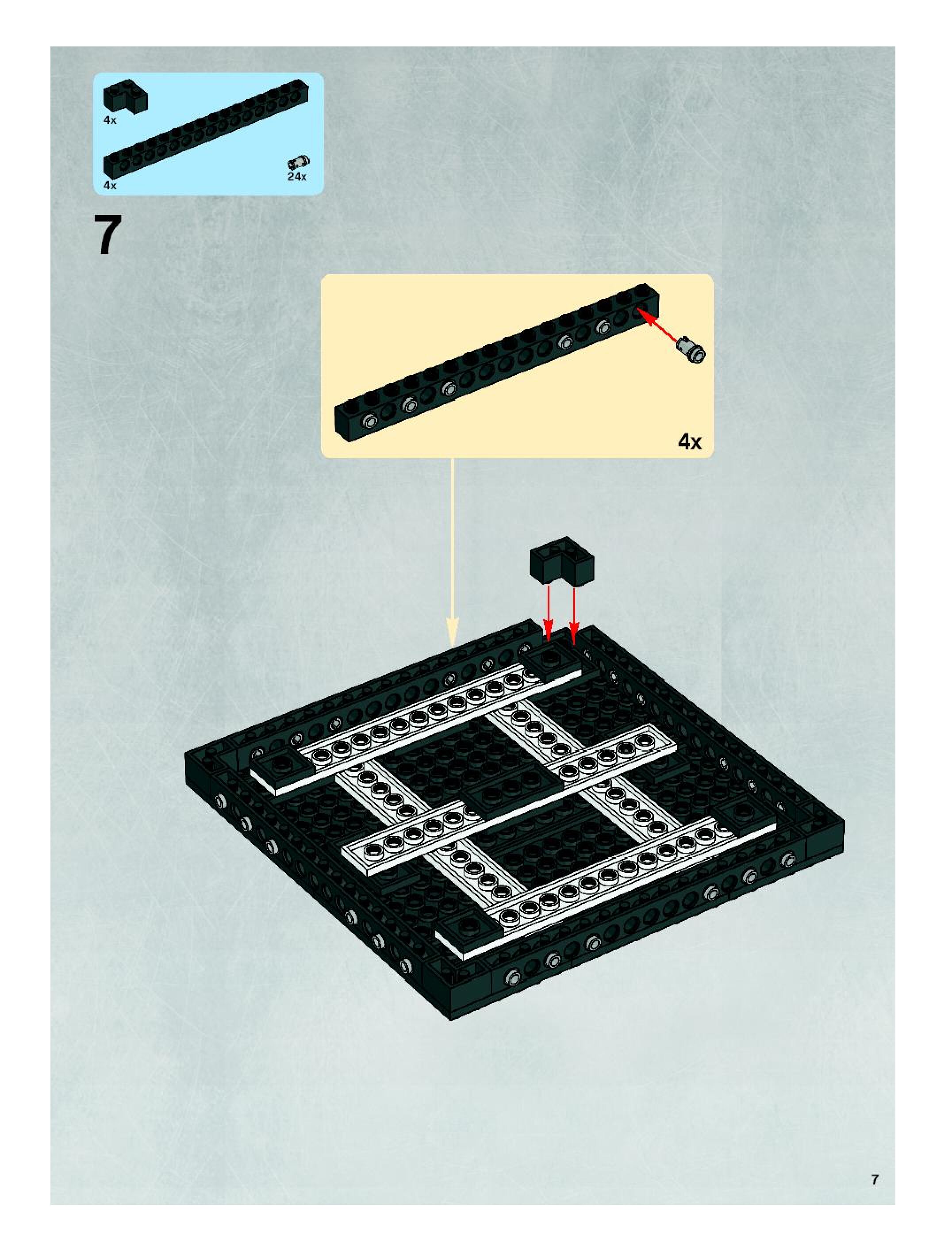 4x

4x

24x

7

4x

7