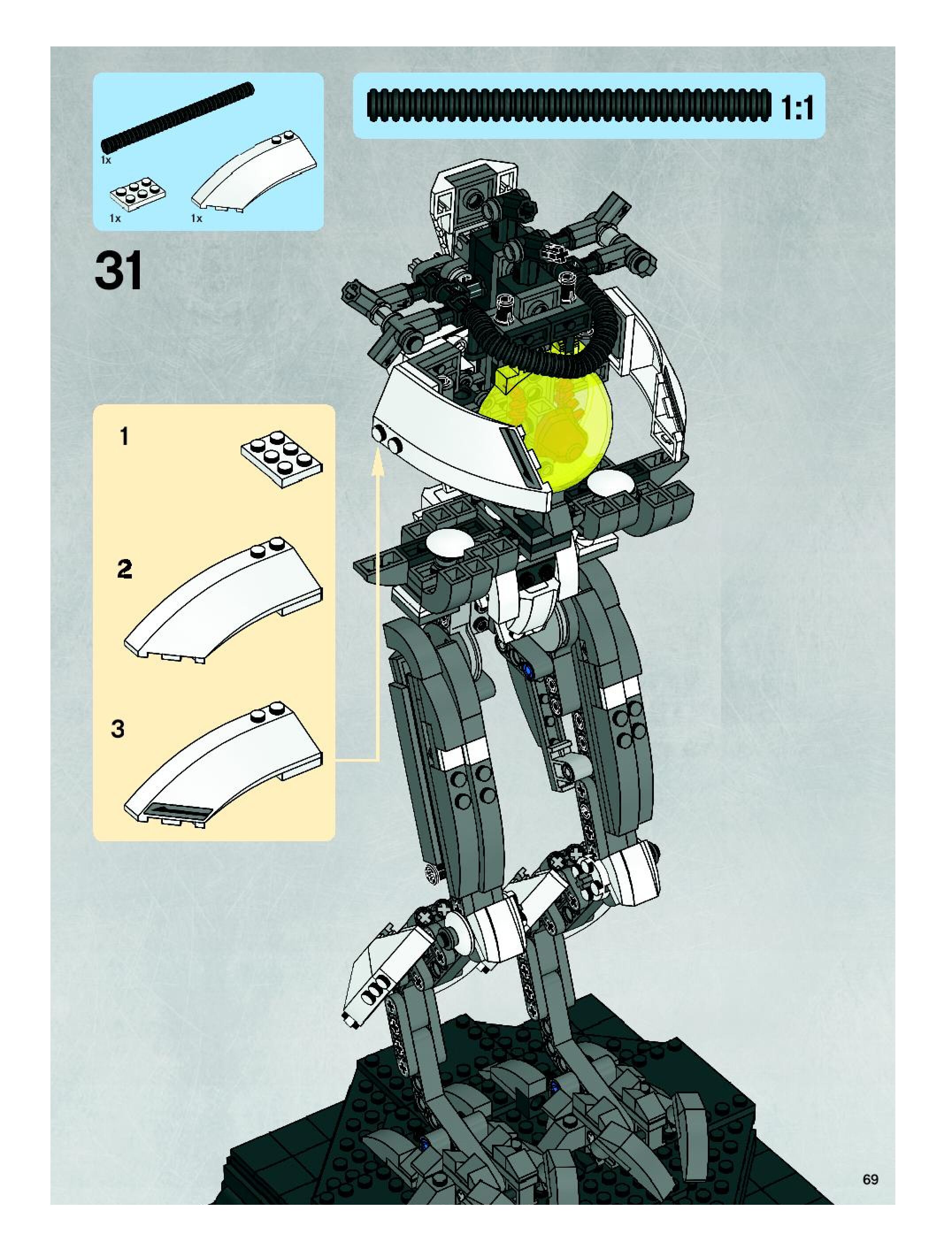 1x

1x

1x

1:1

31

1

2

3

69