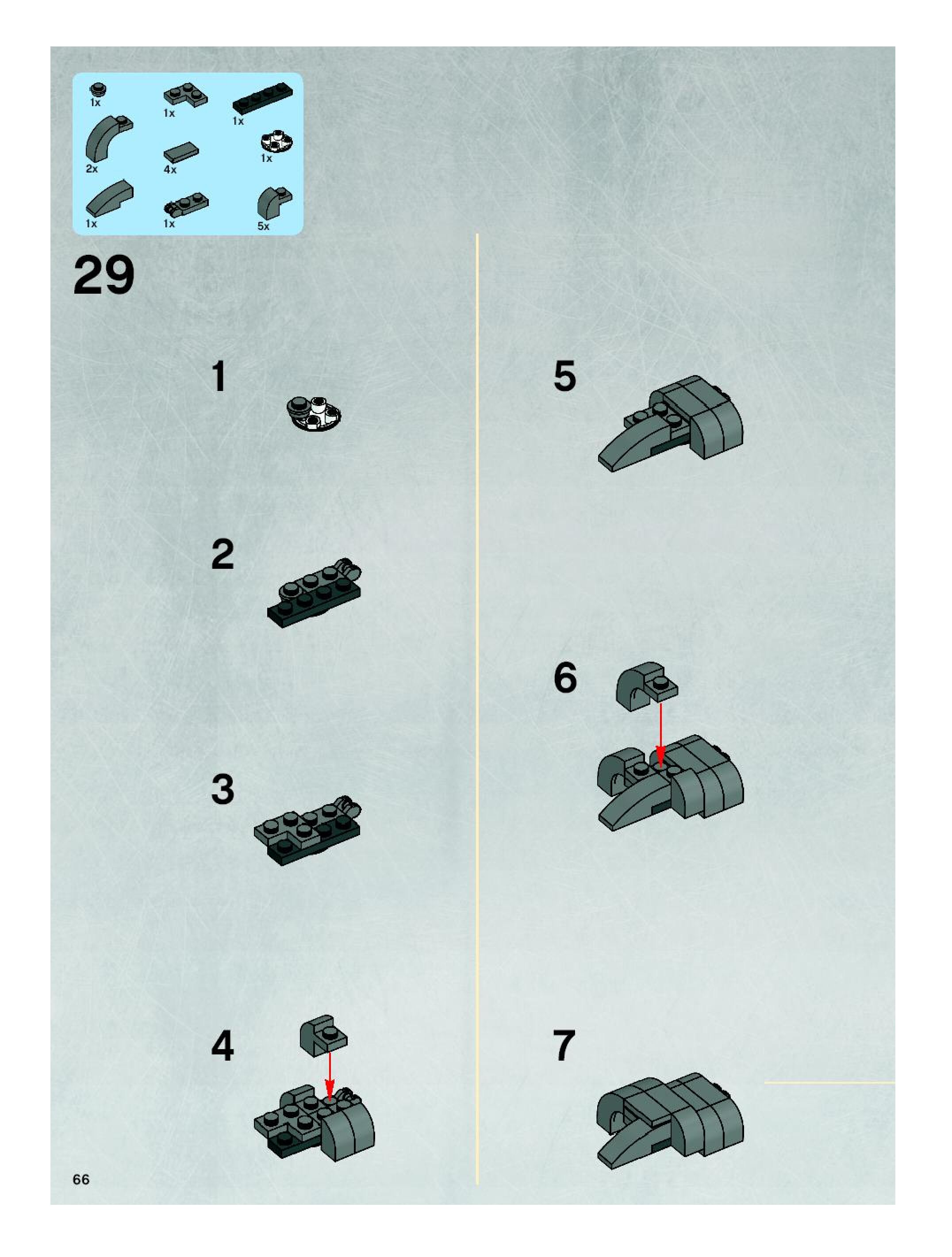 1x
1x
1x
2x
4x
1x
1x
1x
5x

29

1

2

3

4

5

6

7

66