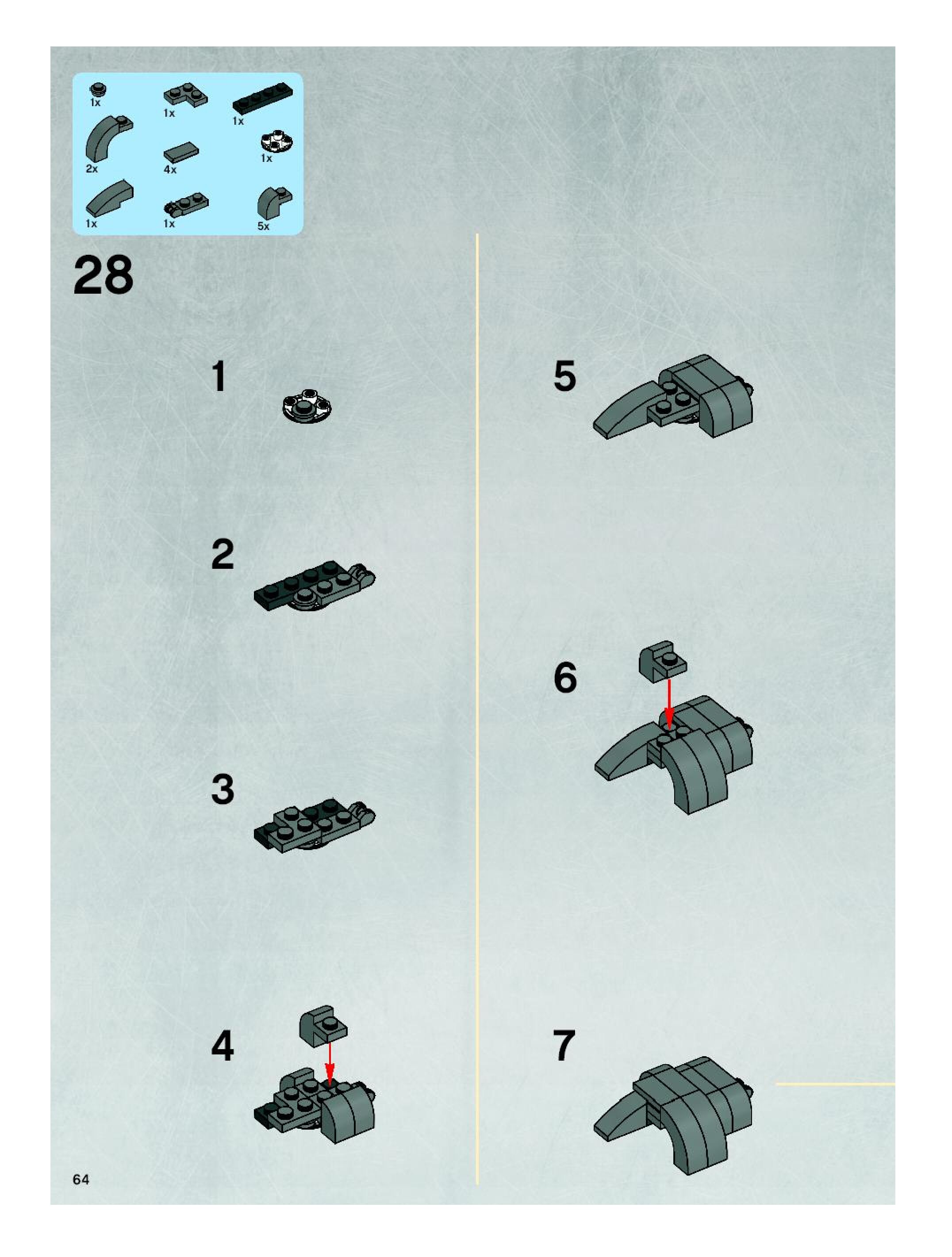 1x
1x
1x
2x
4x
1x
1x
1x
5x

28

1

2

3

4

5

6

7

64