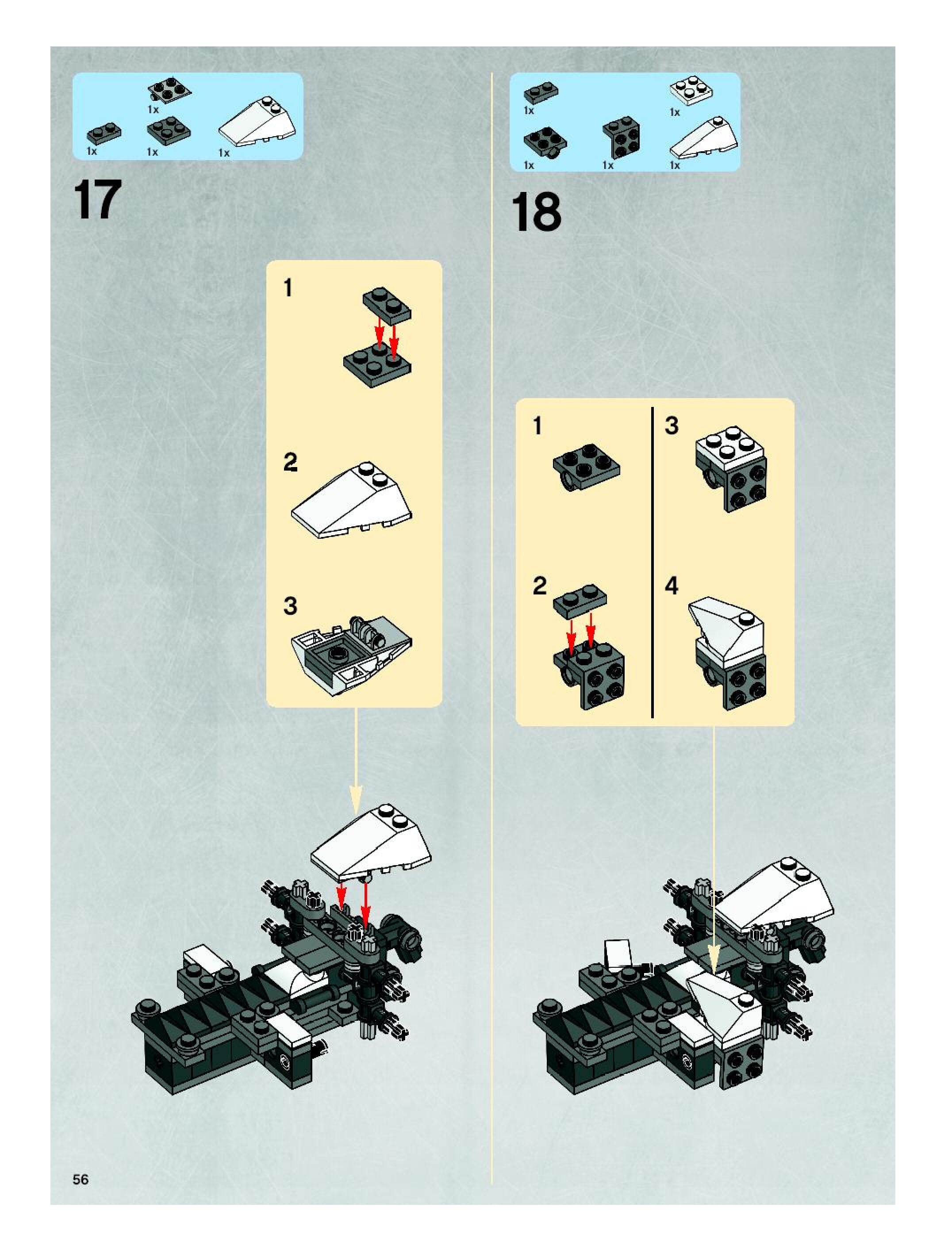 1x

1x 1x 1x

17

1

2

3

1x 1x

1x 1x 1x

18

1

2

3

4

56