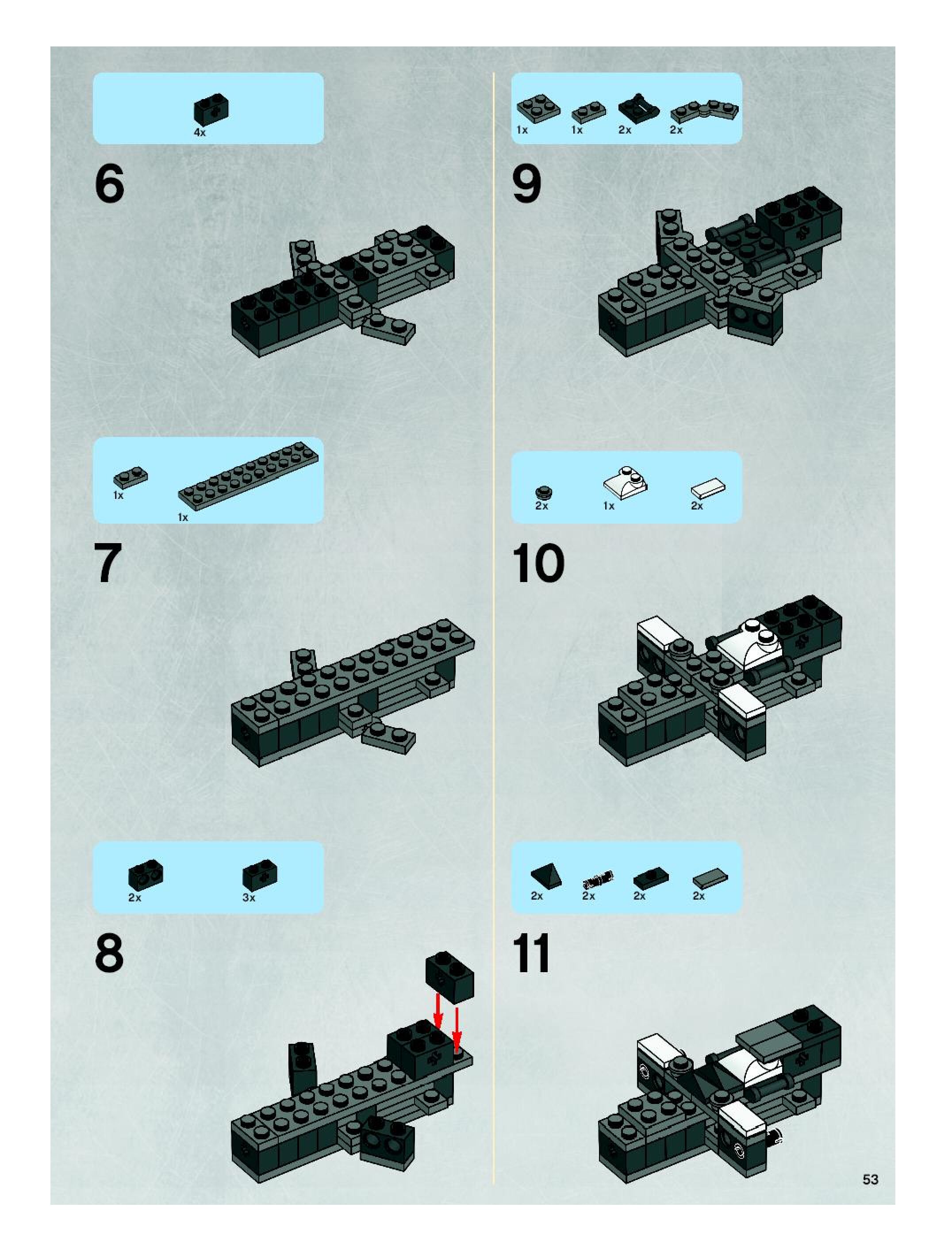 4x

6

1x

1x

7

2x

3x

8

1x 1x 2x 2x

9

2x 1x 2x

10

2x 2x 2x 2x

11

53