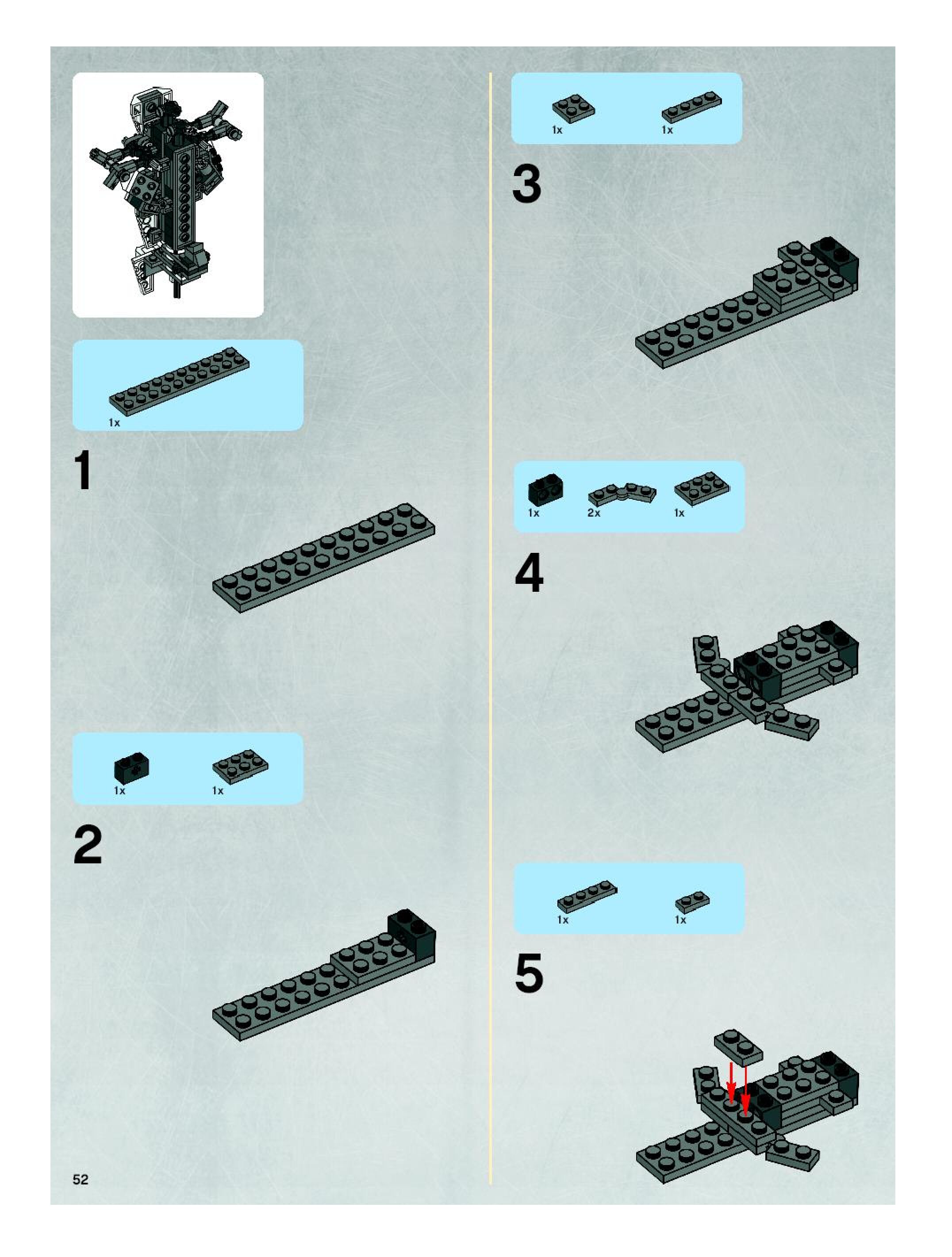 1x

1

1x

1x

2

52

1x

1x

3

1x

2x

1x

4

1x

1x

5