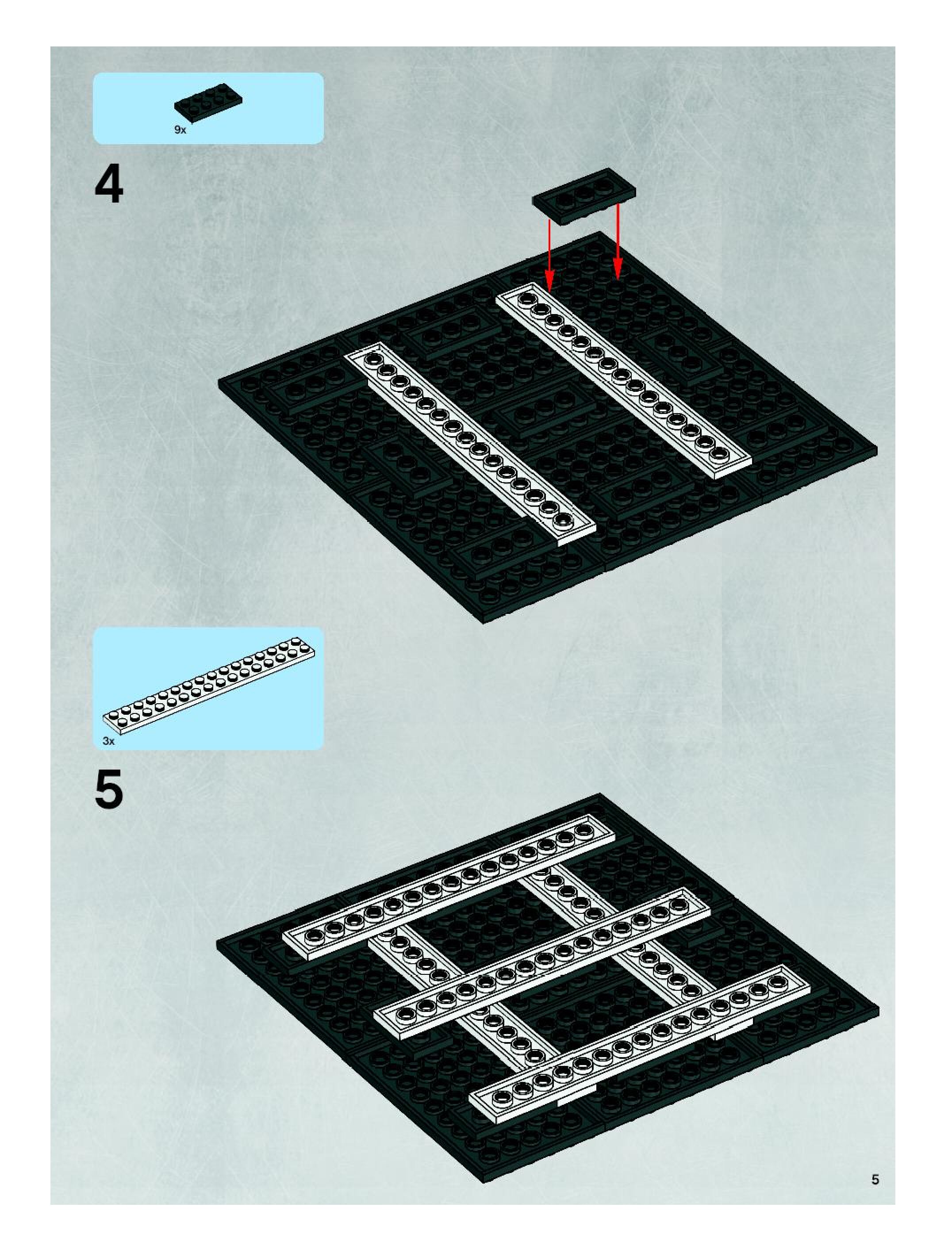 9x

4

3x

5

5