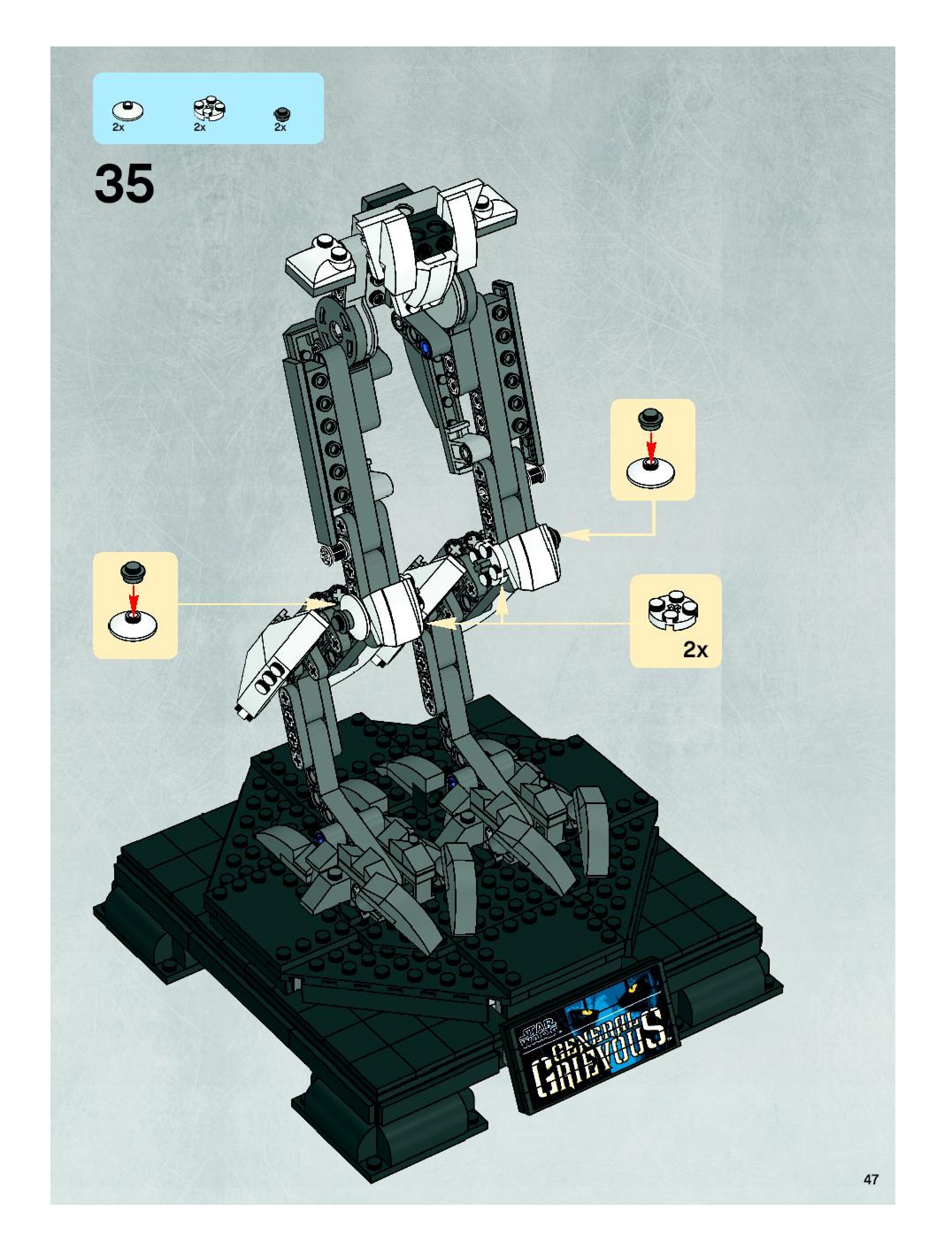 2x
2x
2x

35

2x

STAR WARS
GENERAL GRIEVOUS

47