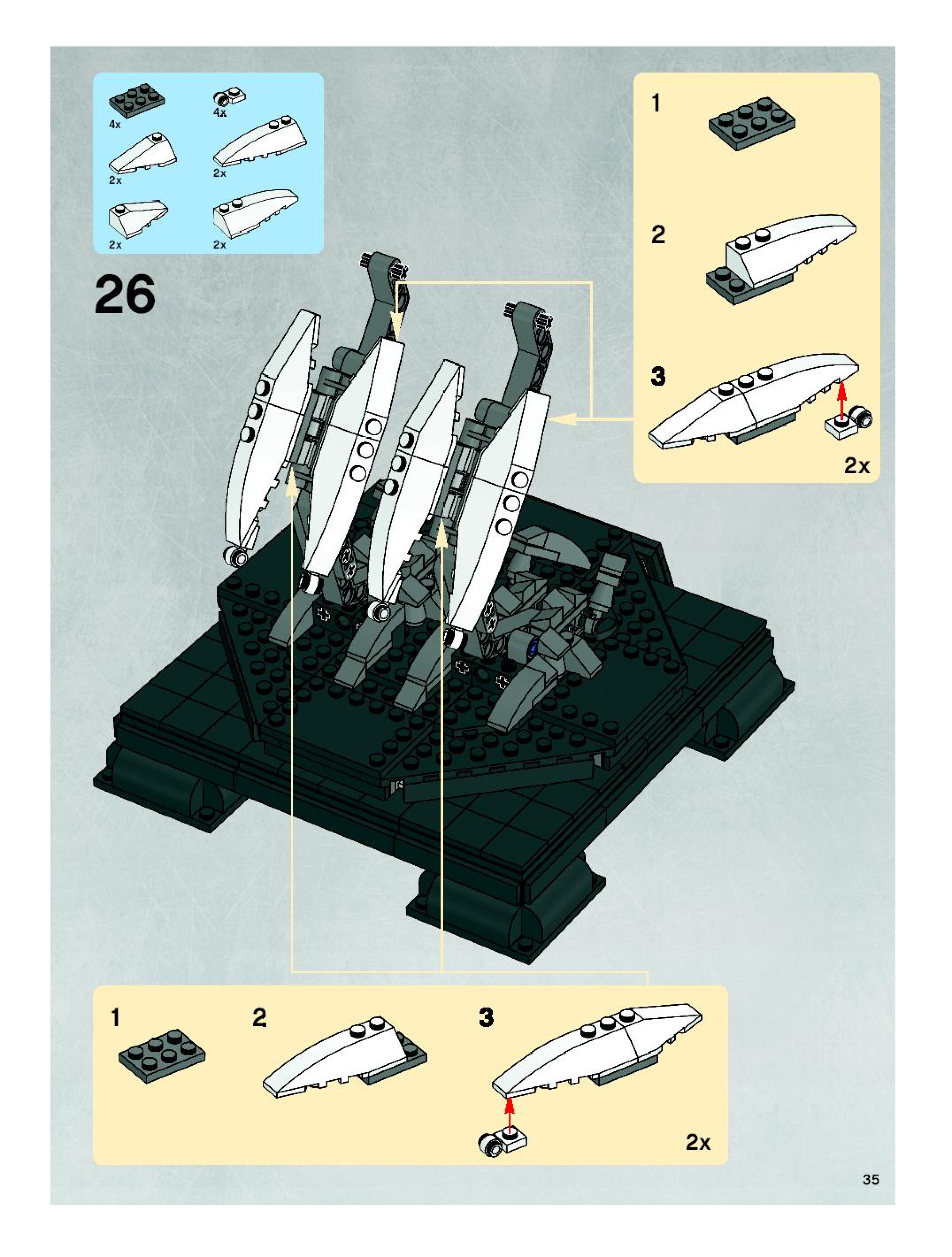 4x
4x
2x
2x
2x
2x

26

1
2
3
2x

1
2
3
2x

35