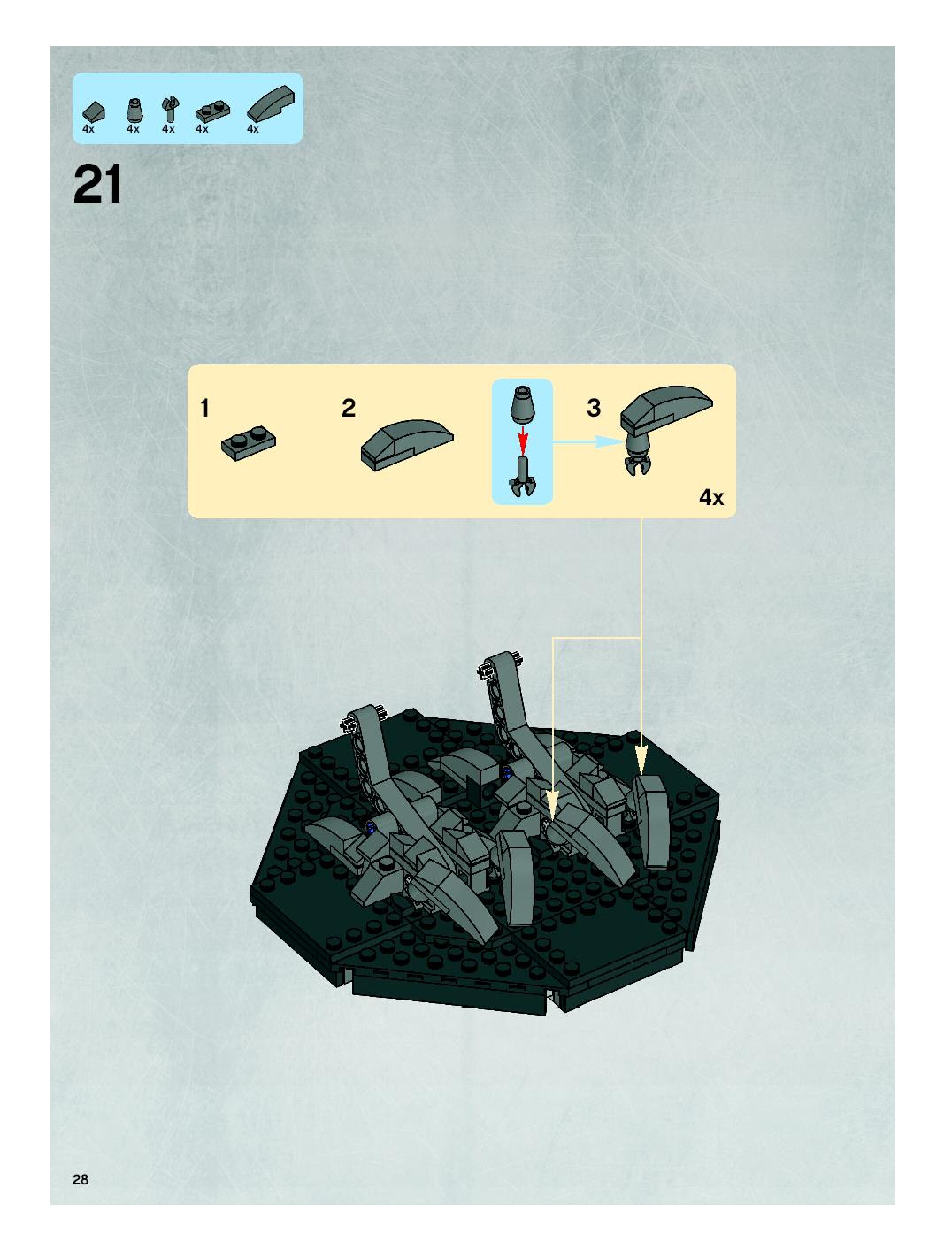 4x 4x 4x 4x 4x

21

1

2

3

4x

28