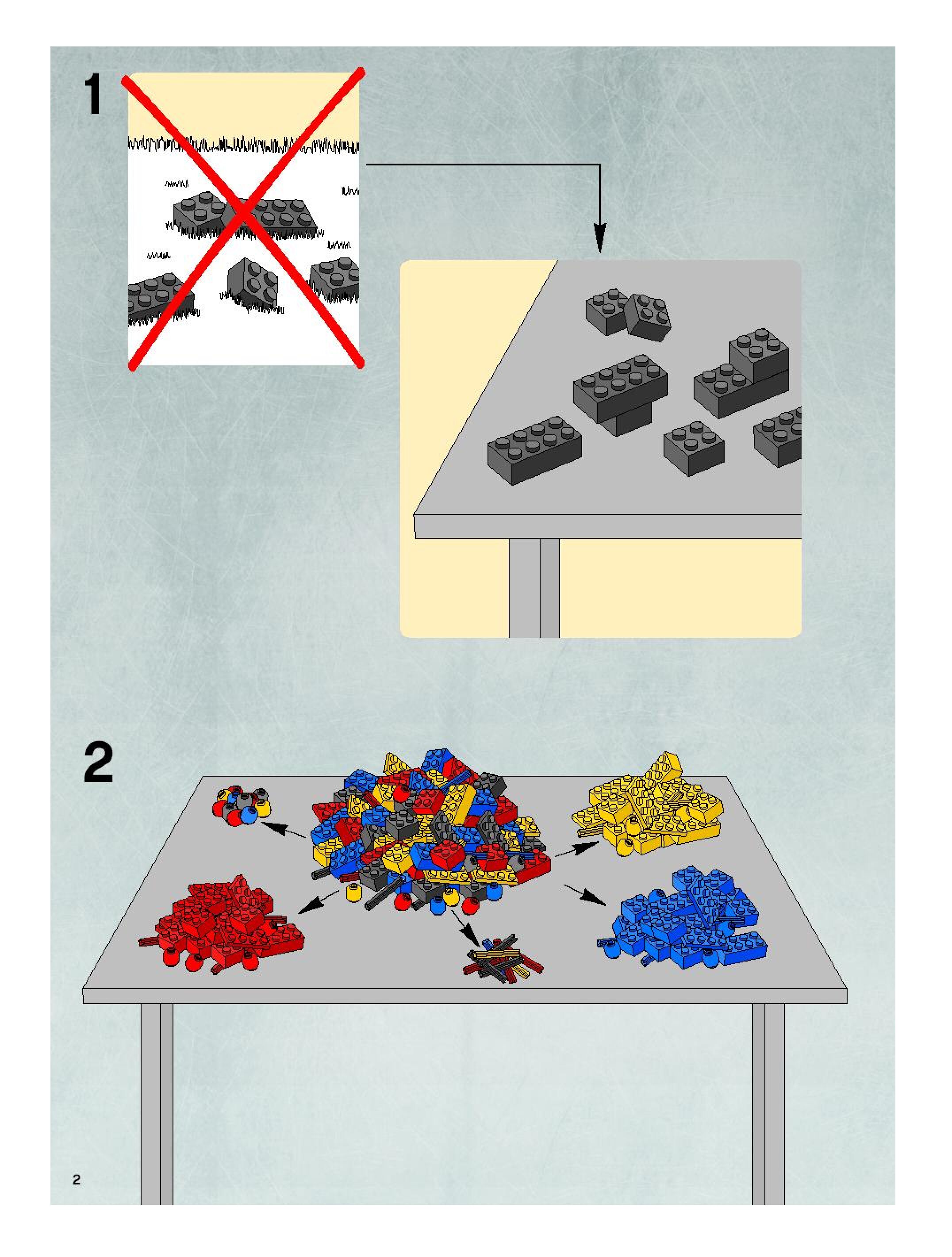 1

2

2