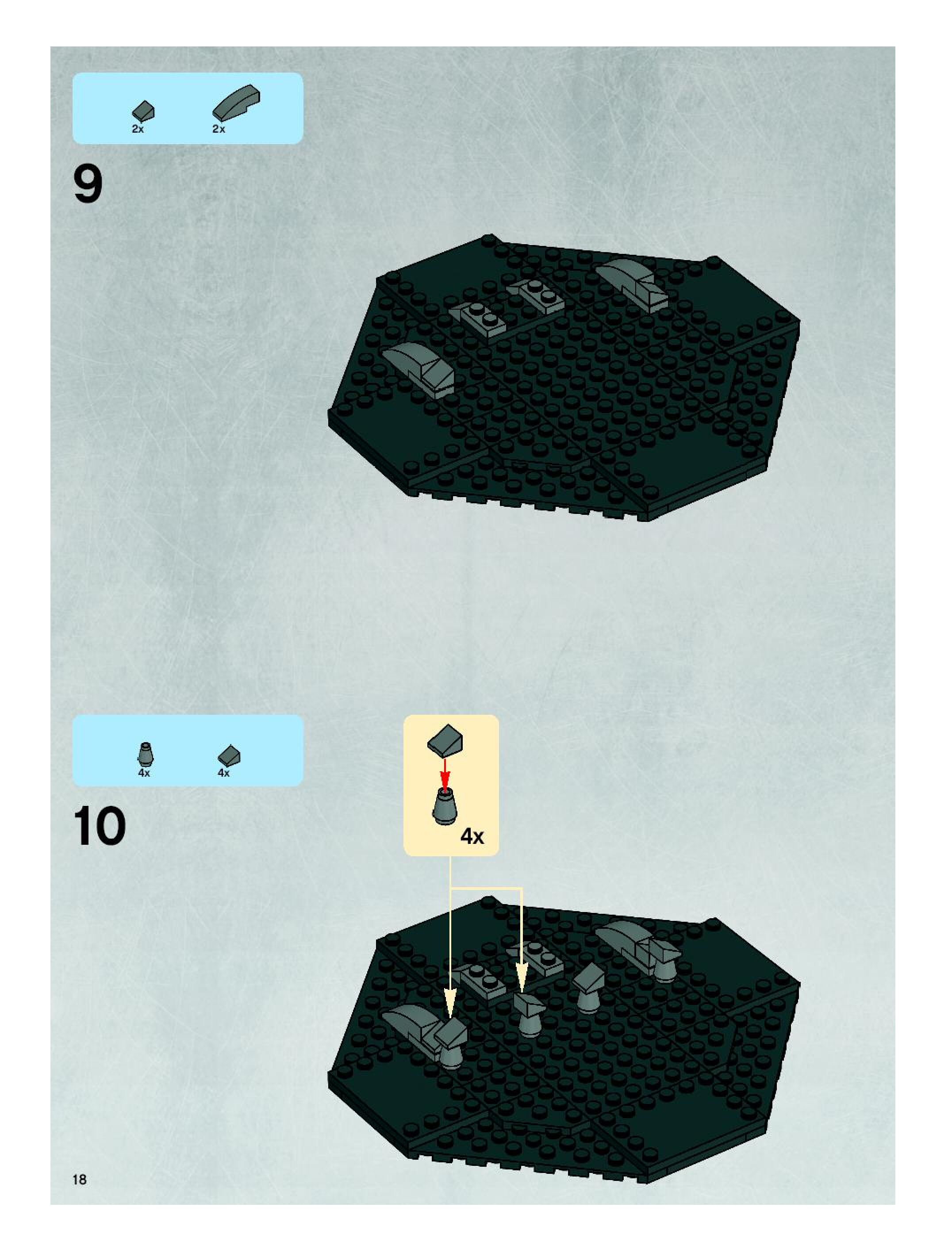 2x 2x

9

4x 4x

10

4x

18