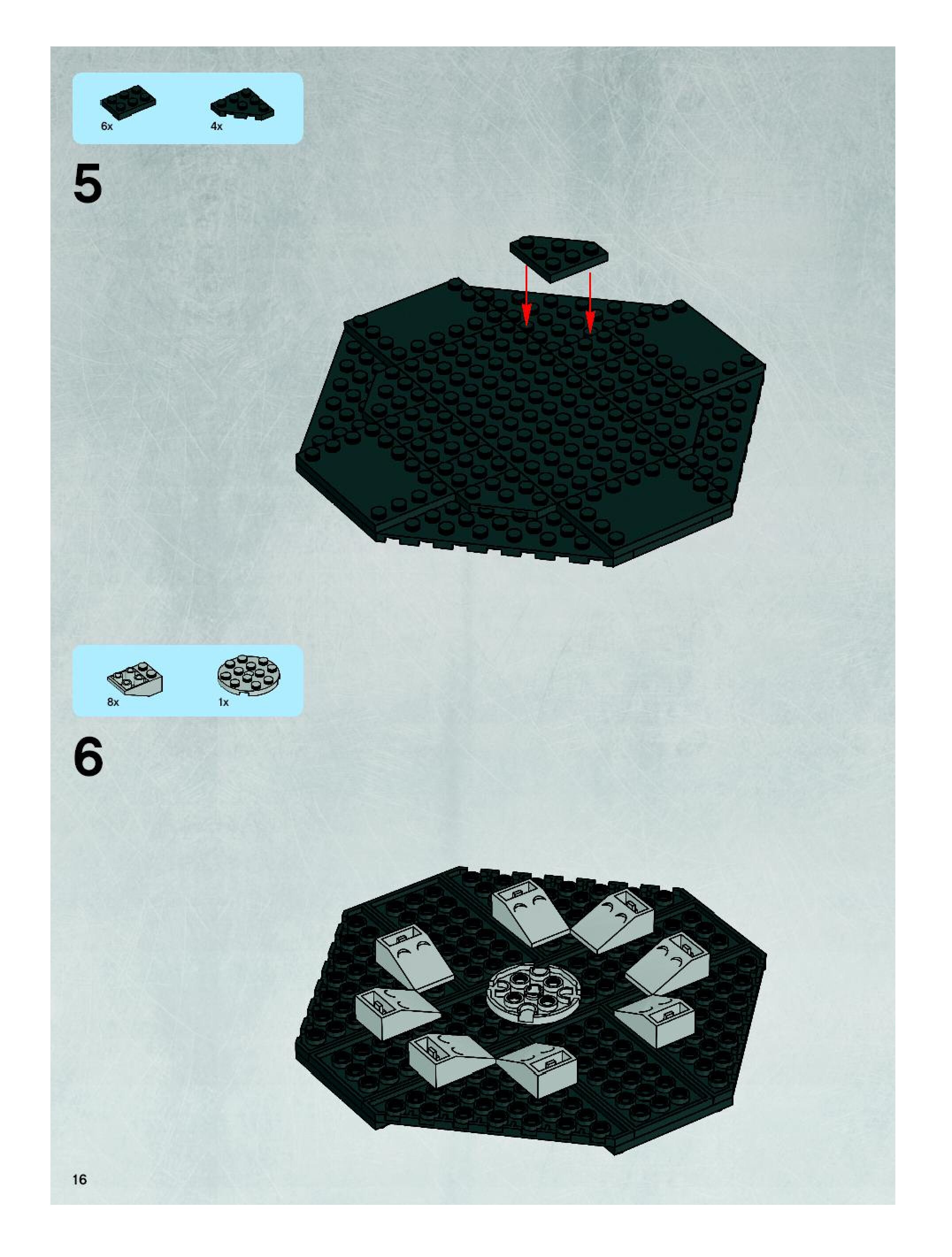 6x 4x

5

8x 1x

6

16