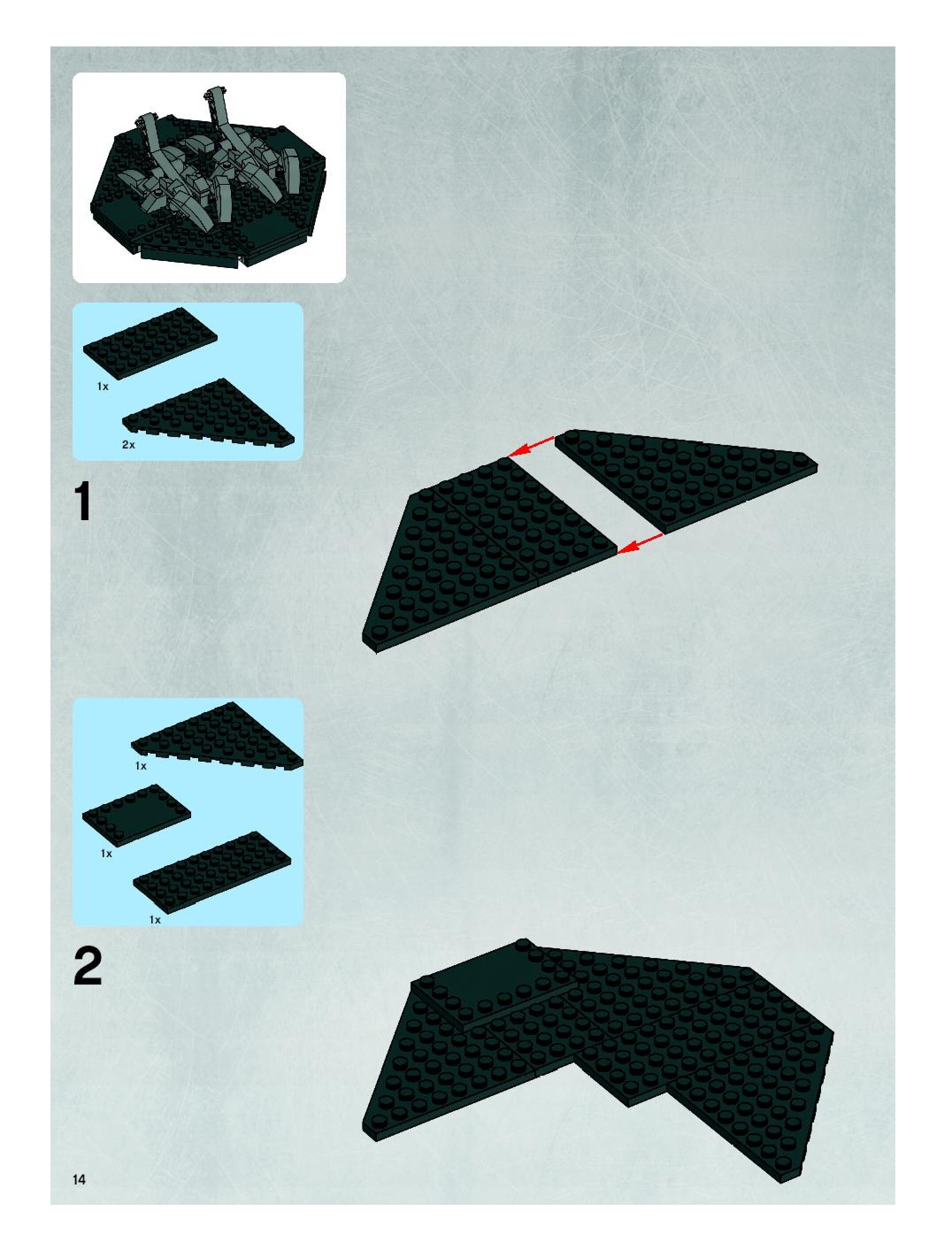 1x

2x

1

1x

1x

1x

2

14