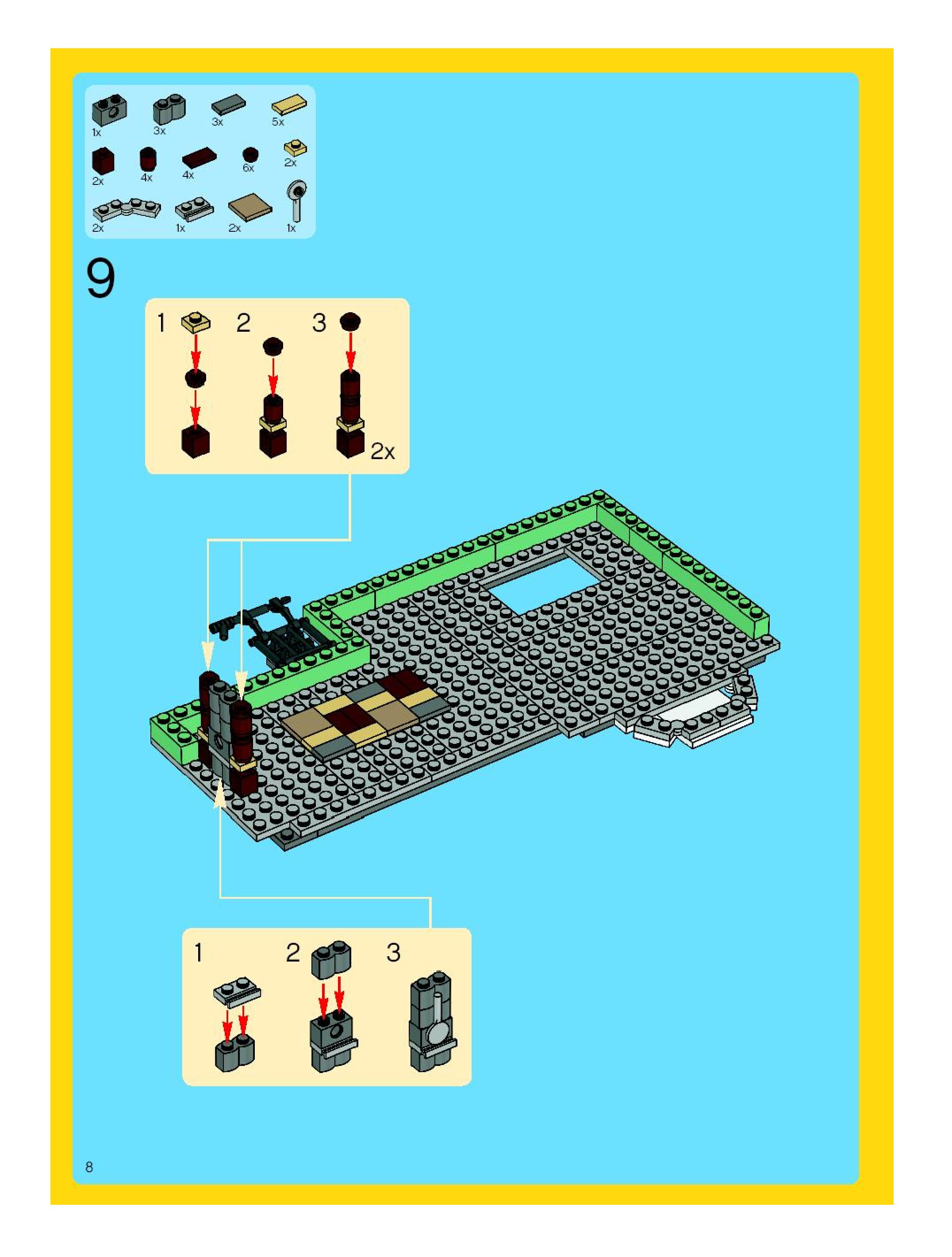 1x 3x 3x 5x
2x 4x 4x 6x 2x
2x 1x 2x 1x

9

1 2 3
2x

1 2 3

8