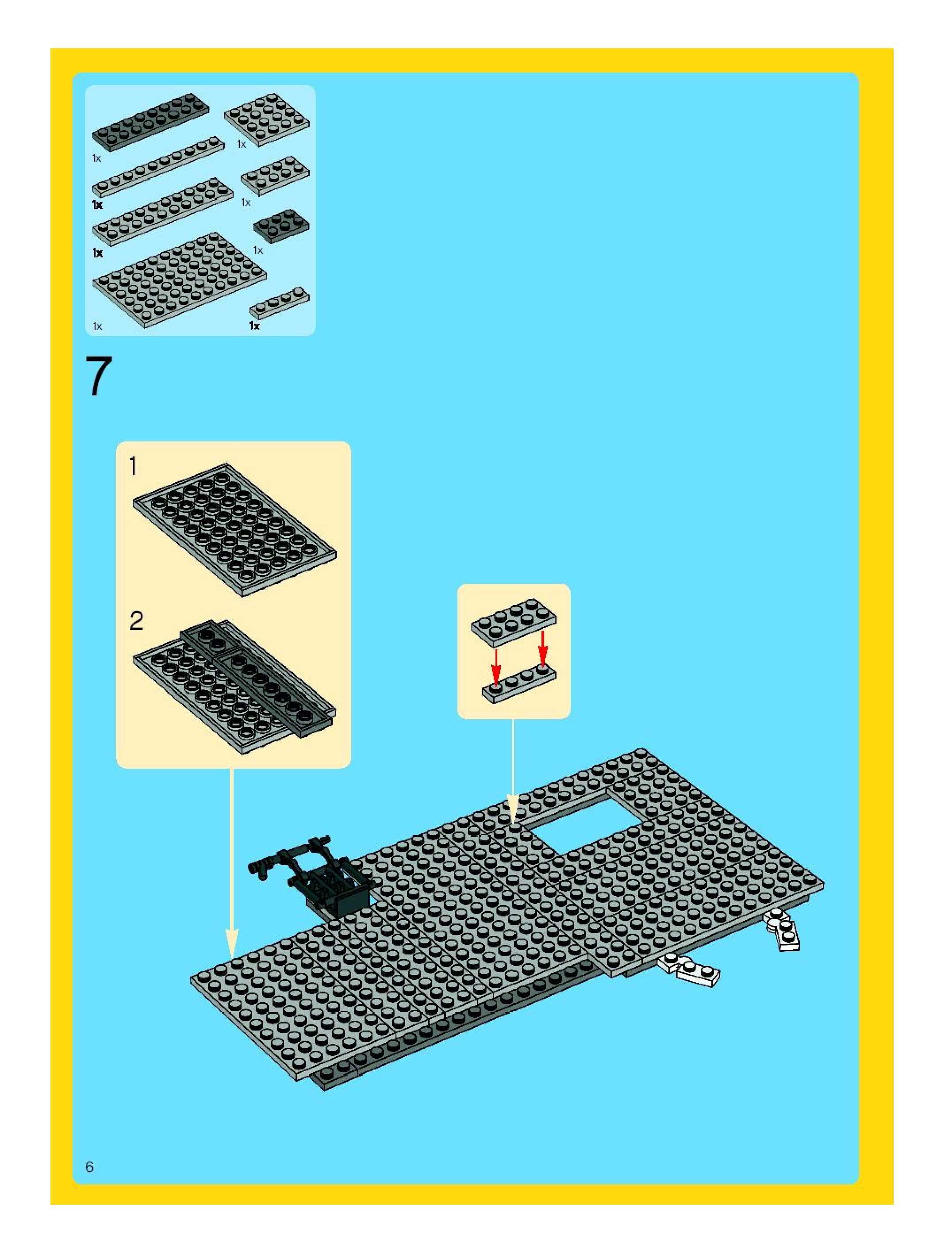 1x
1x
1x
1x
1x
1x
1x
1x

7

1

2

6