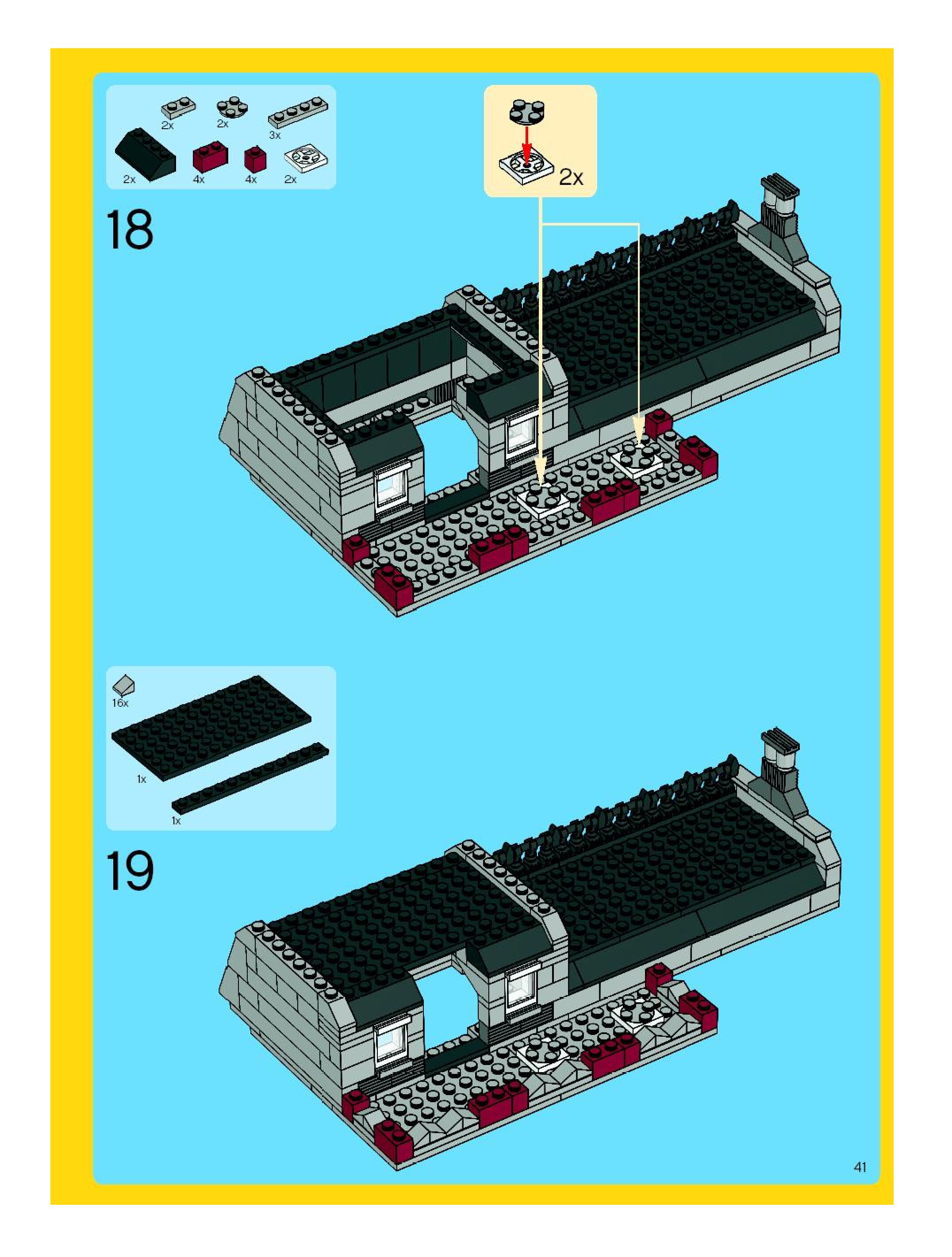 2x
2x
3x
2x
4x
4x
2x

2x

18

16x
1x
1x

19

41