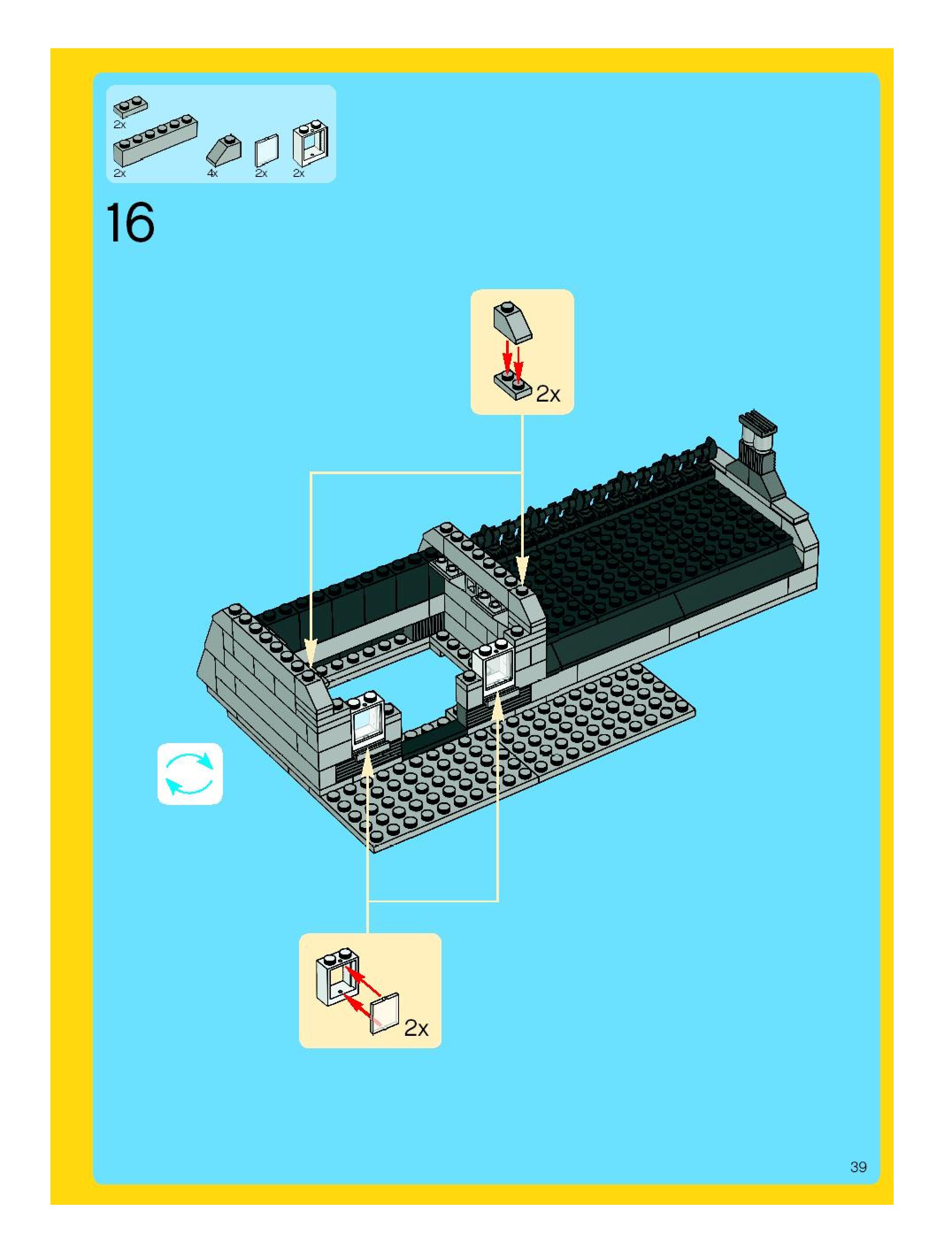 2x
2x
4x
2x
2x

16

2x

2x

39