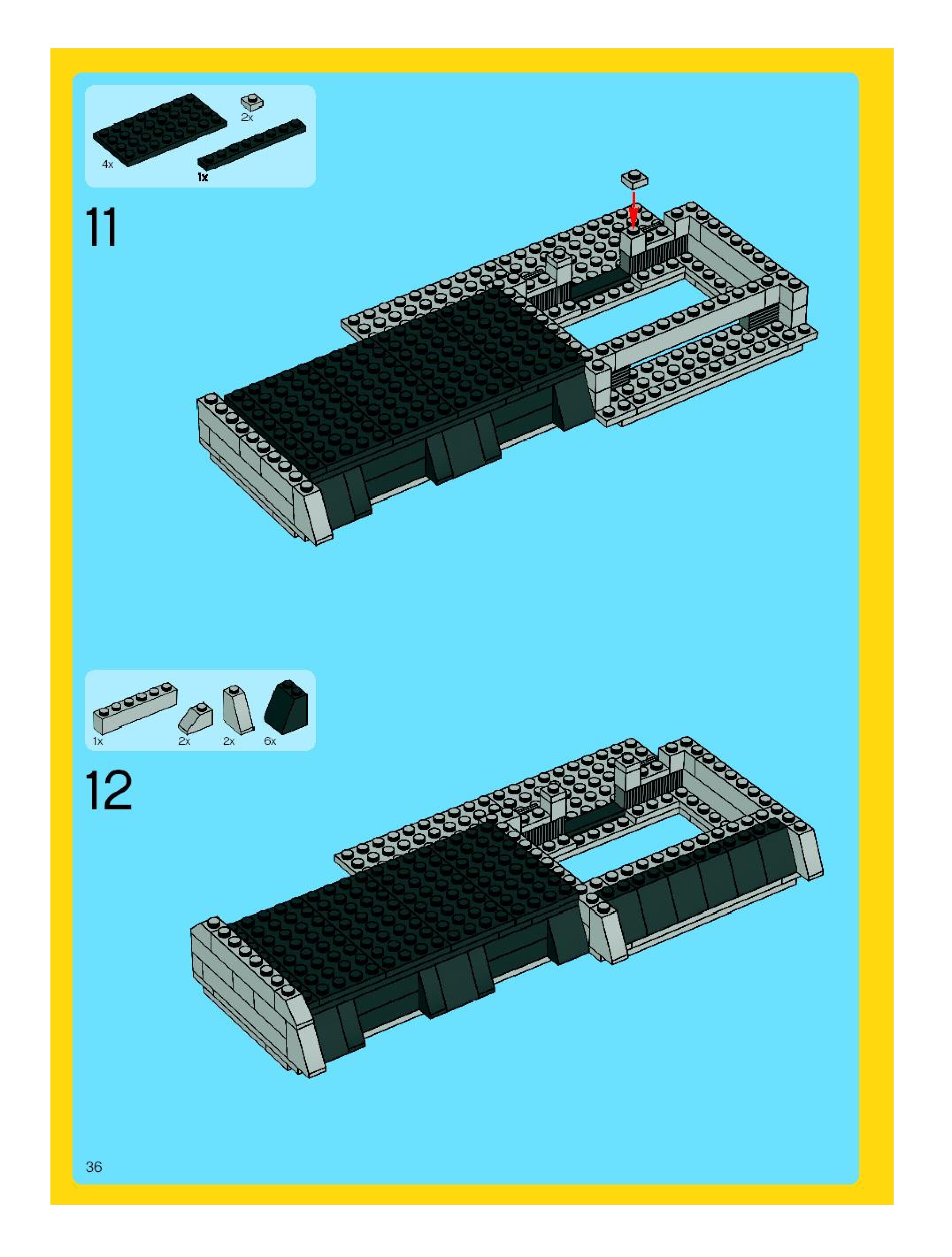 2x
4x
1x
11

1x
2x
2x
6x
12

36