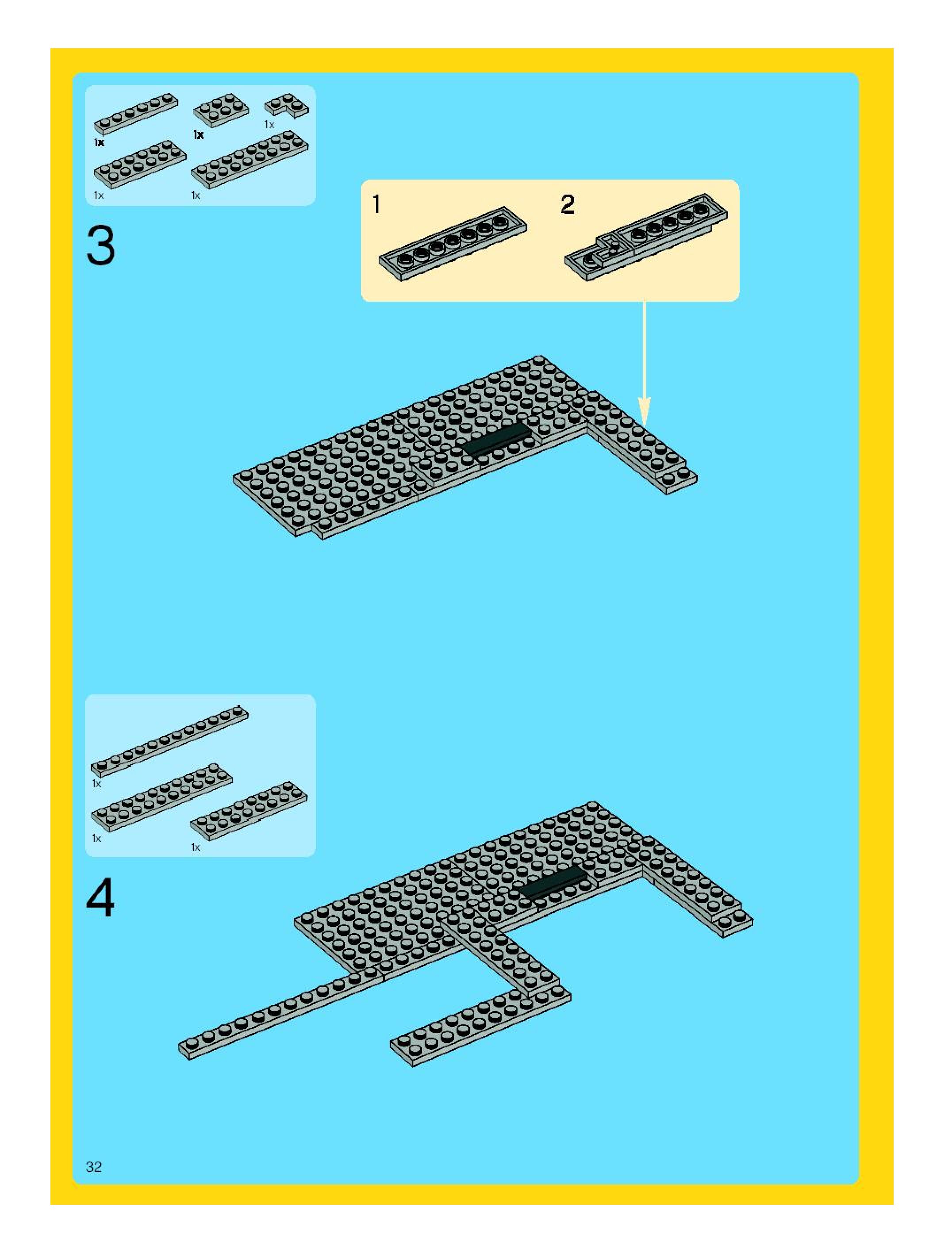 1x
1x
1x
1x
1x

3

1

2

1x
1x
1x

4

32