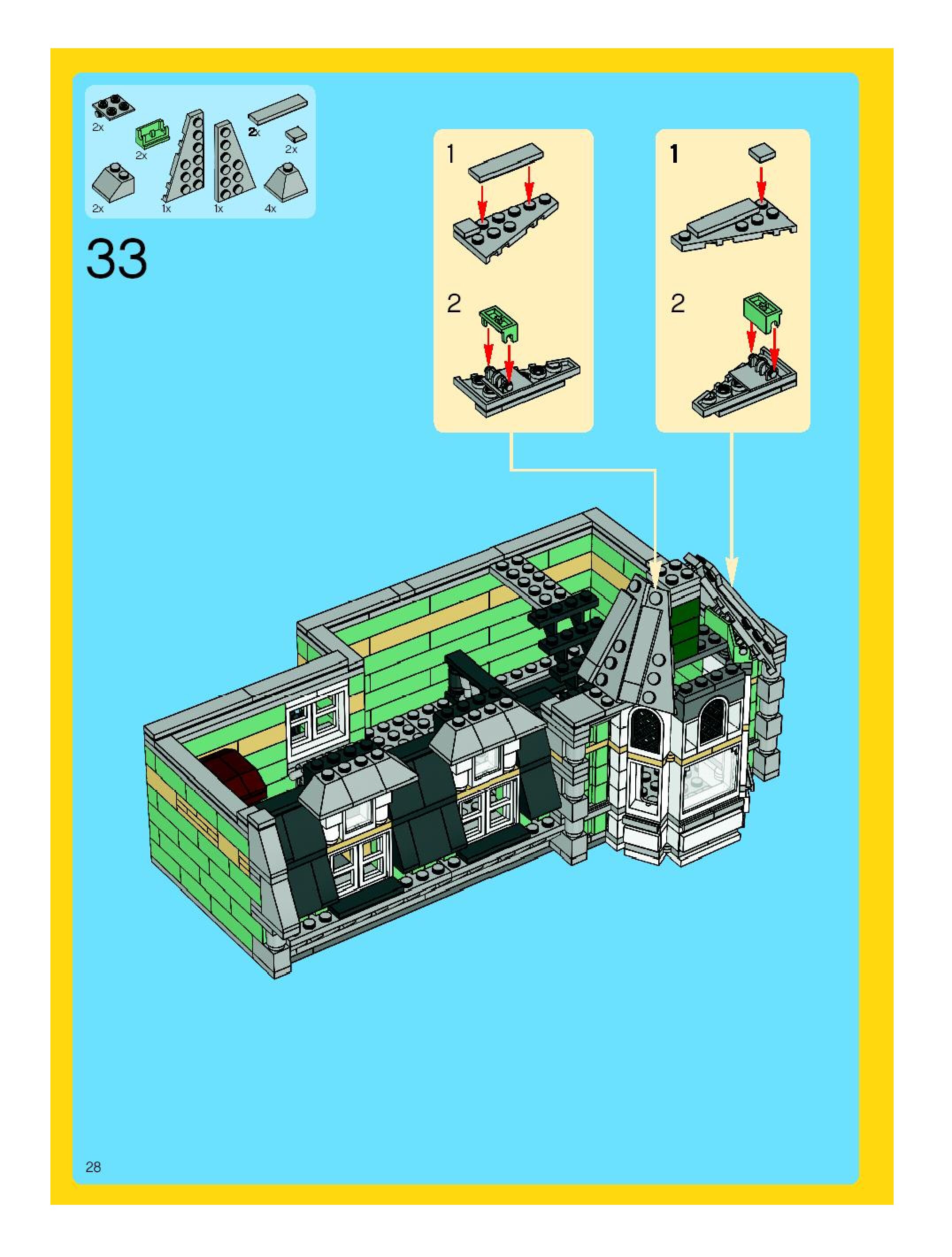 2x
2x
2x
2x
2x
1x
1x
4x

33

1

2

1

2

28