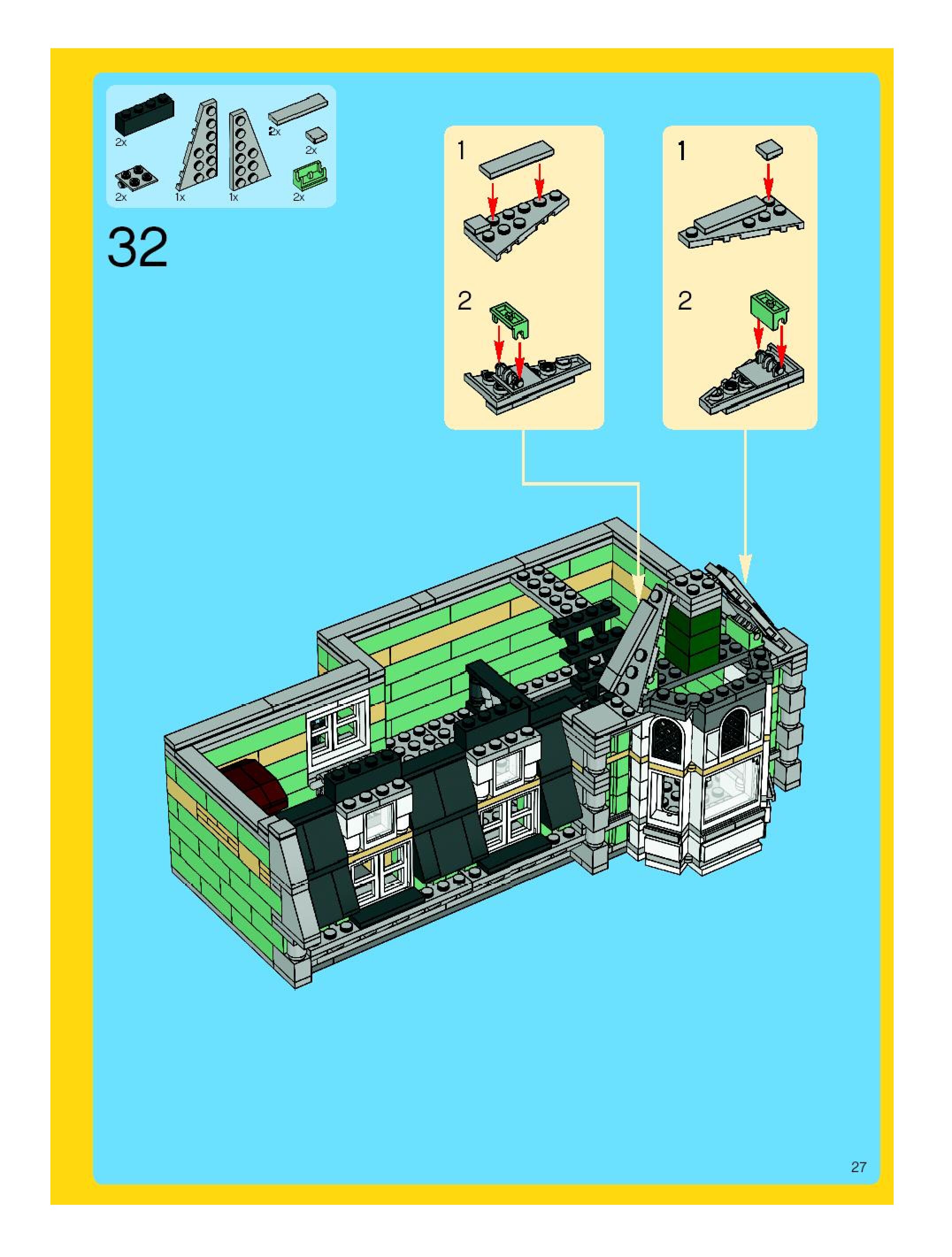 2x
2x
2x
2x
1x
1x
2x

32

1

2

1

2

27