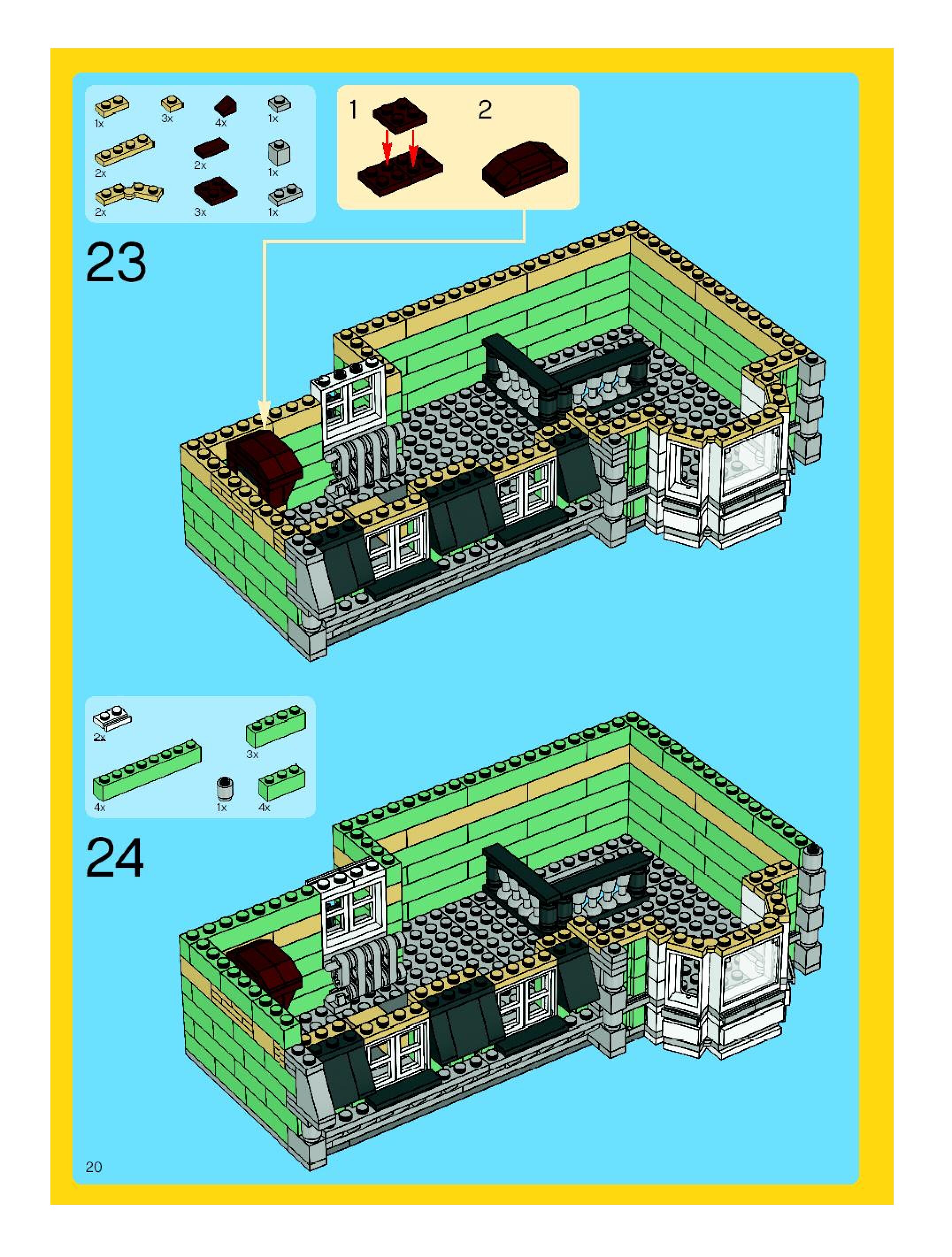 1x 3x 4x 1x

2x 2x 1x

2x 3x 1x

1 2

23

2x 3x

4x 1x 4x

24

20