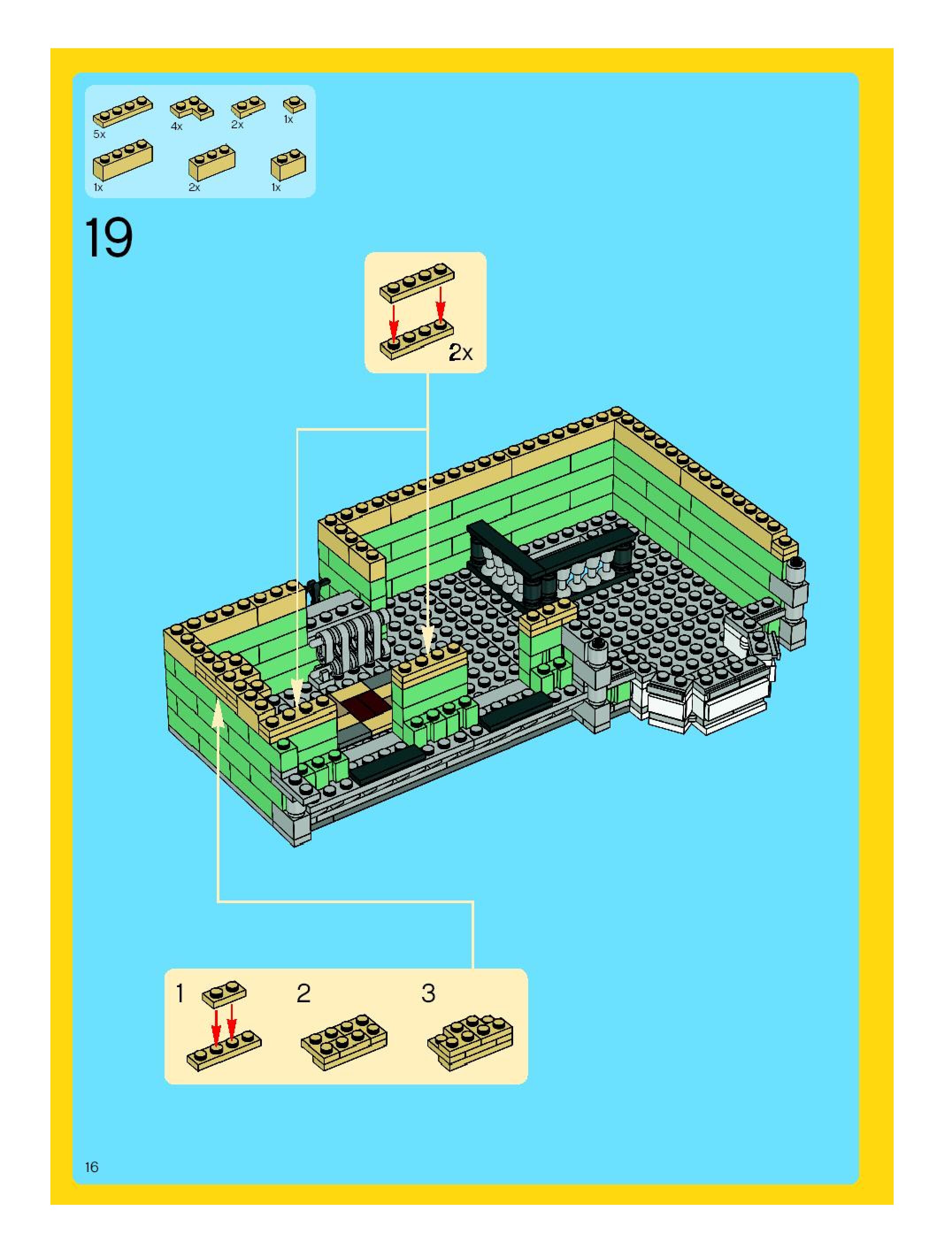 5x 4x 2x 1x
1x 2x 1x

19

2x

1 2 3

16