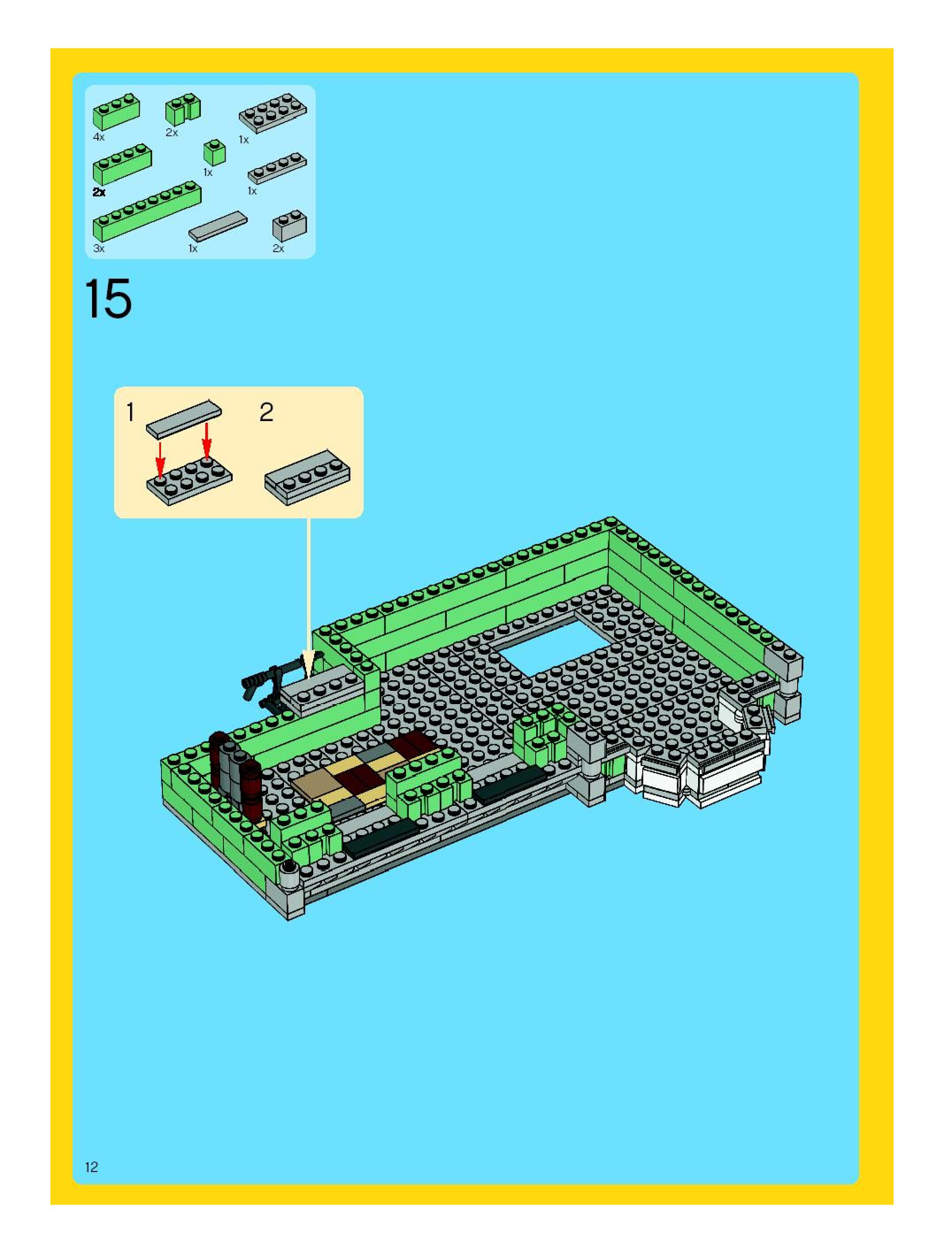 4x 2x 1x
2x 1x 1x
3x 1x 2x

15

1 2

12