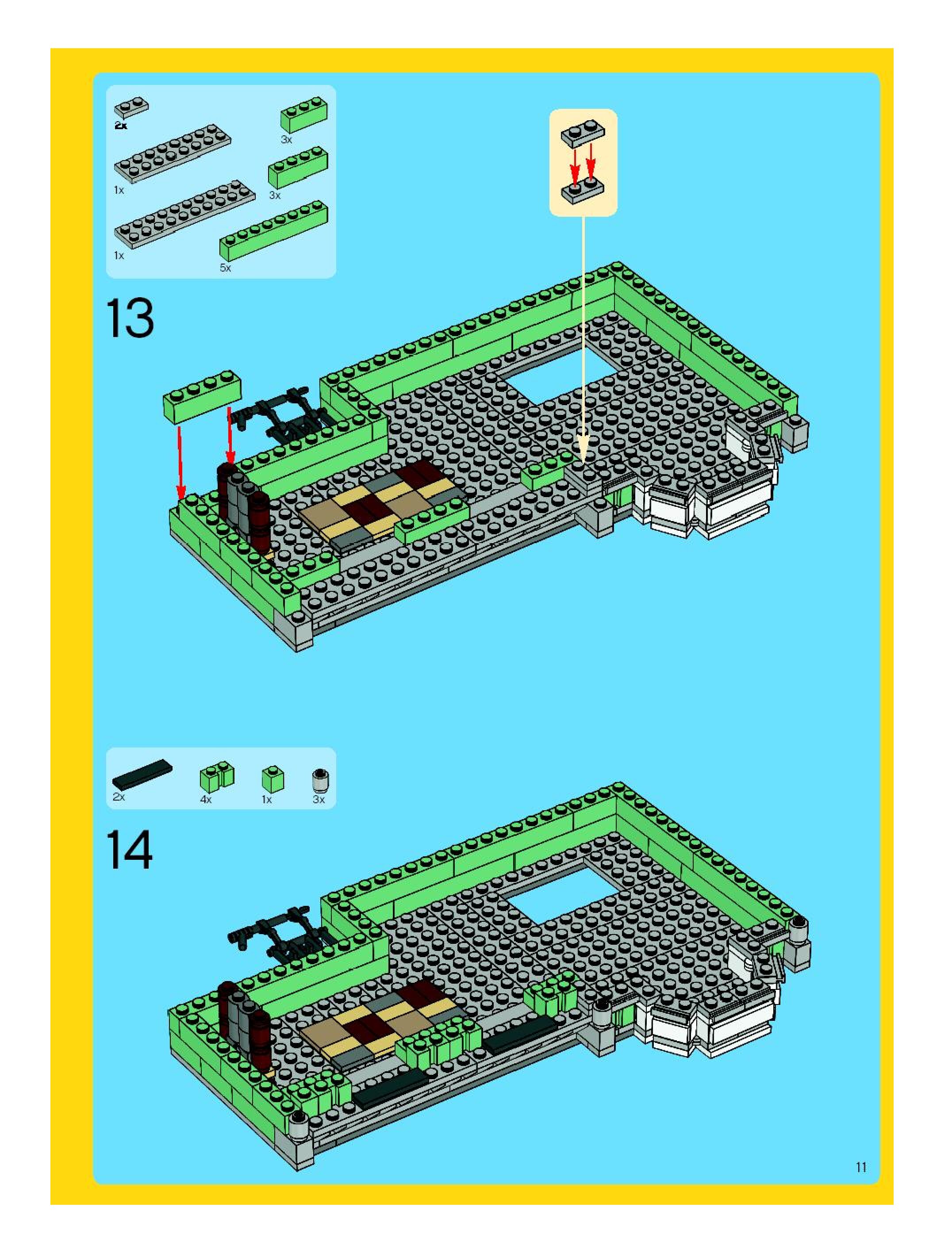 2x

3x

1x

3x

1x

5x

13

2x

4x

1x

3x

14

11