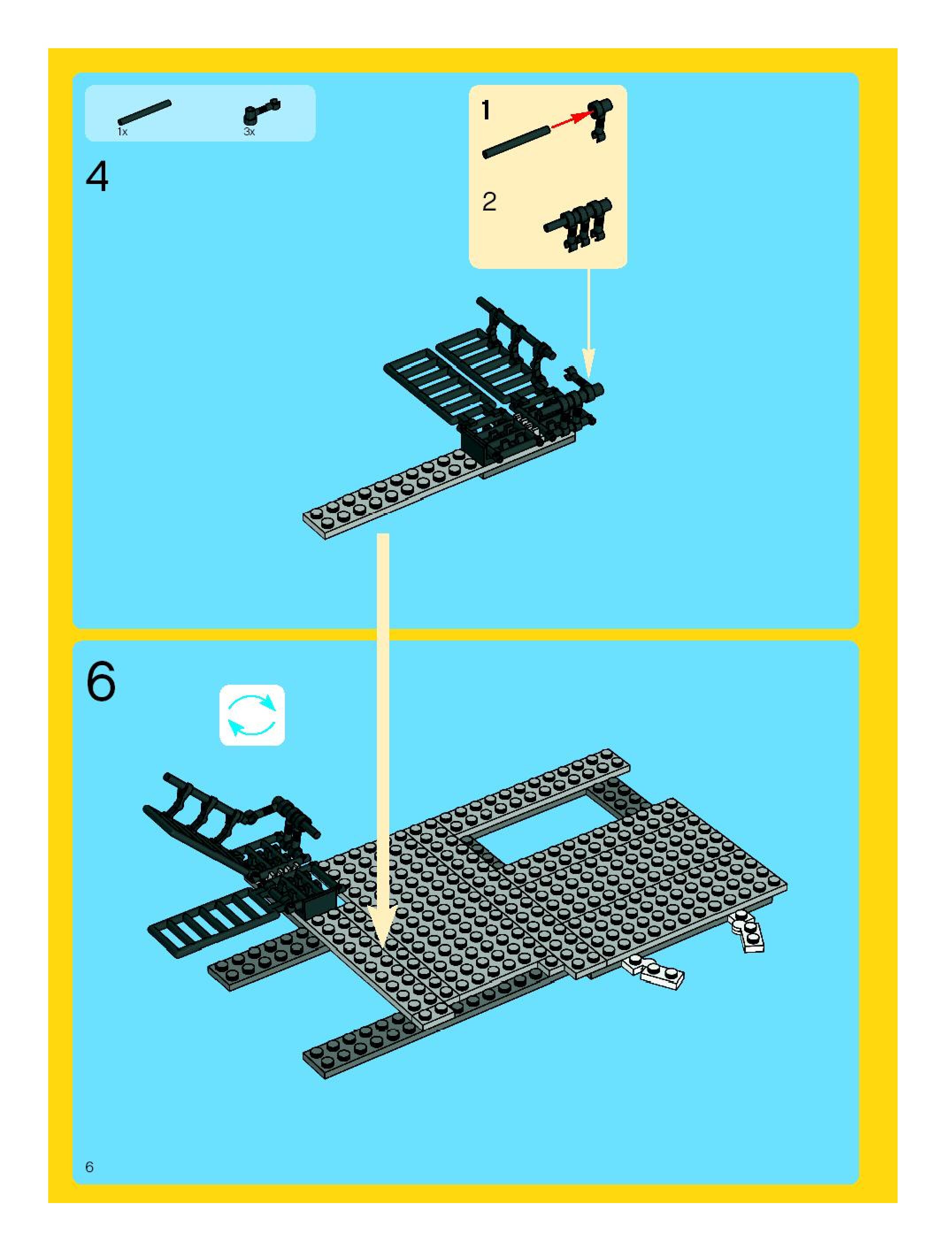 1x

3x

4

1

2

6

6