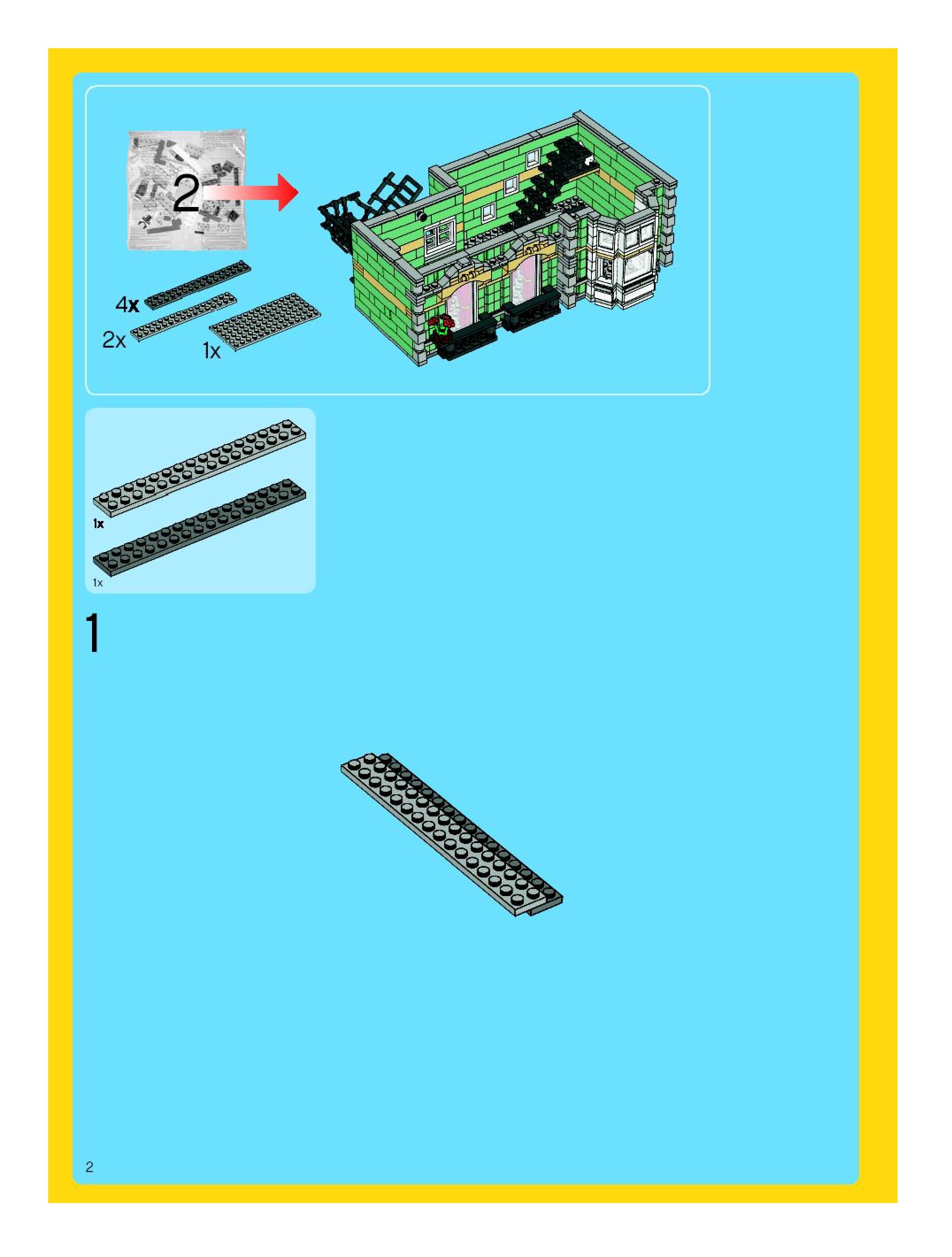 2

4x

2x

1x

1x

1x

1

2