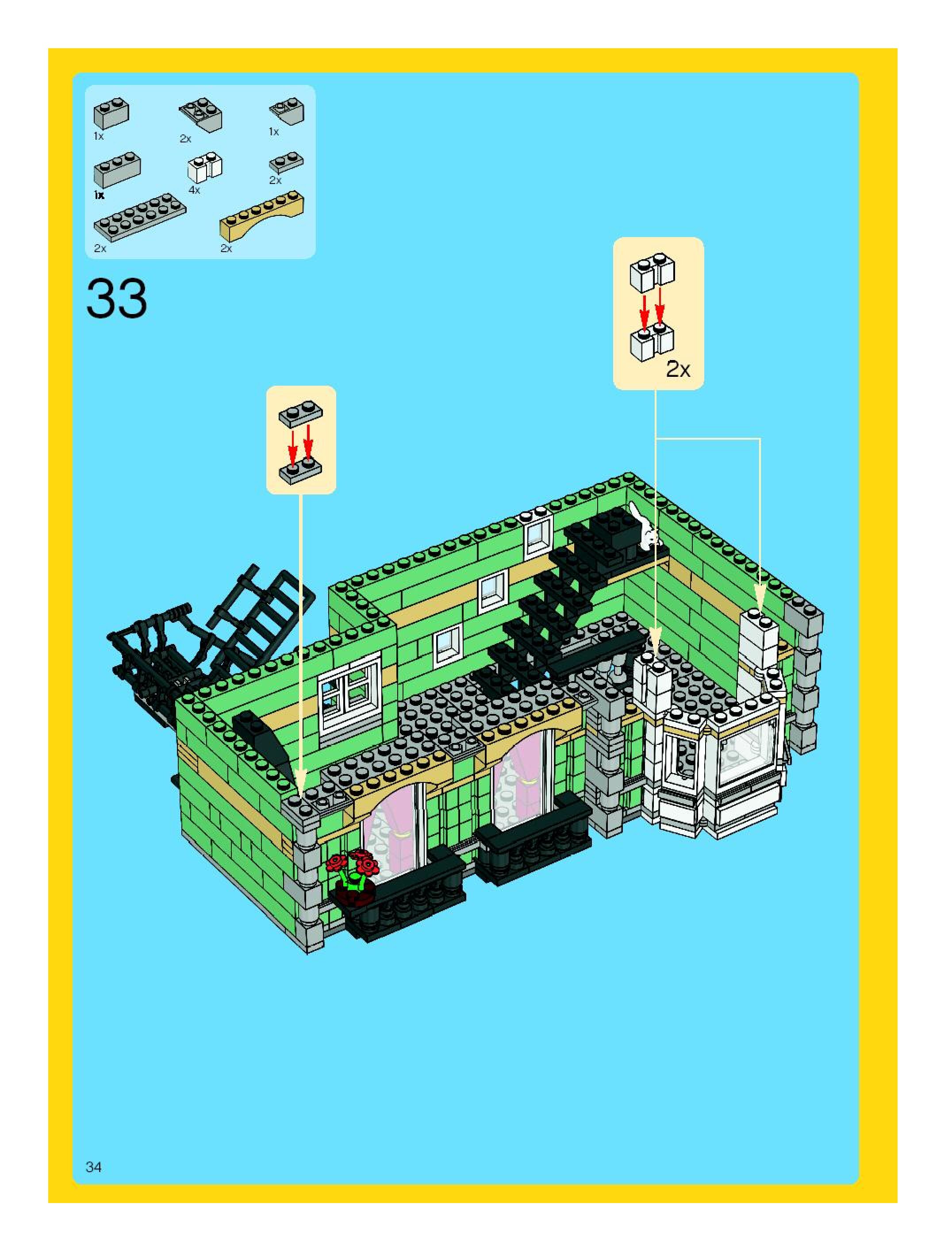 1x
2x
1x
1x
4x
2x
2x
2x

33

2x

34