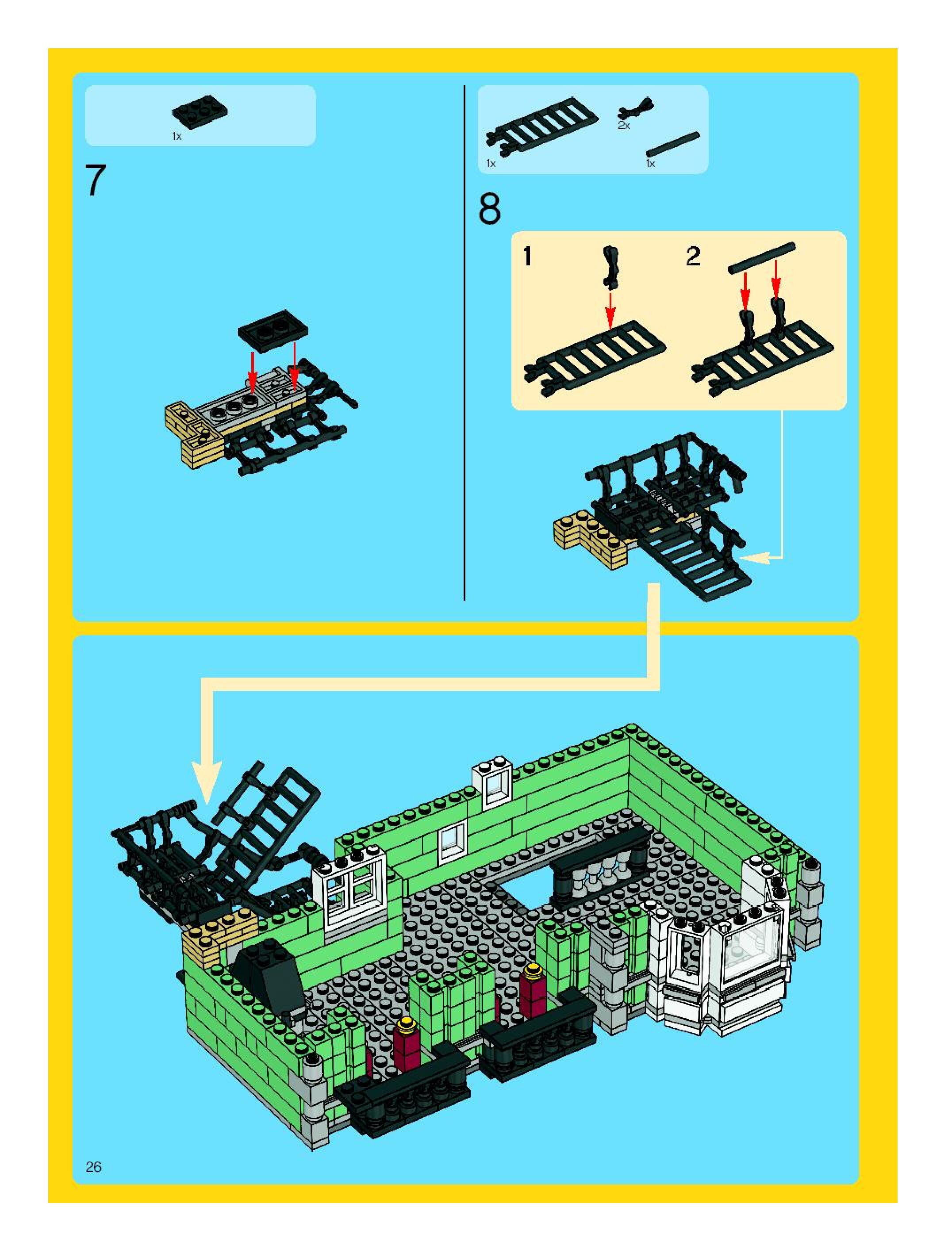 1x

7

1x

2x

1x

8

1

2

26