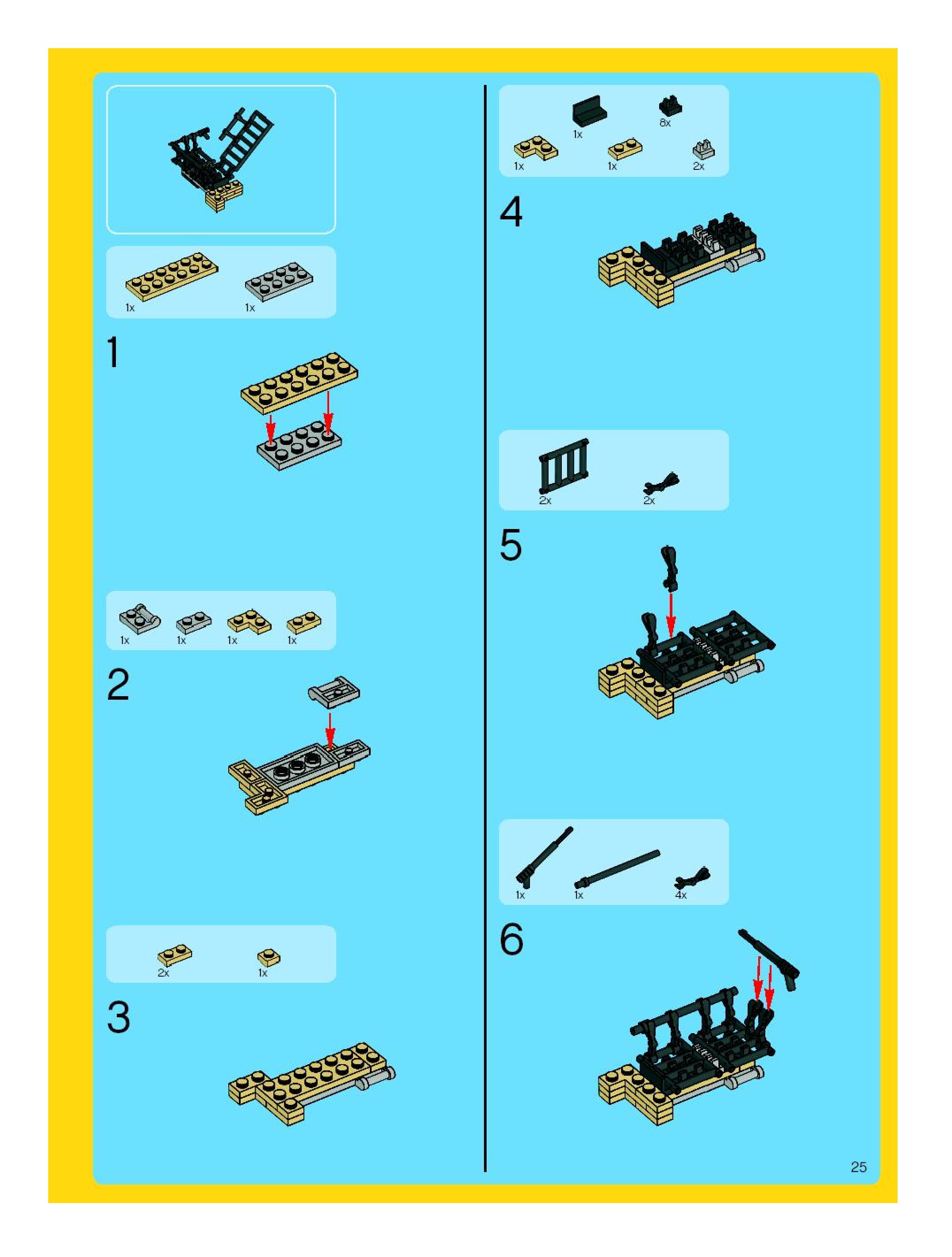 1x 1x

1

1x 1x 1x 1x

2

2x 1x

3

1x 8x
1x 1x 2x

4

2x 2x

5

1x 1x 4x

6

25