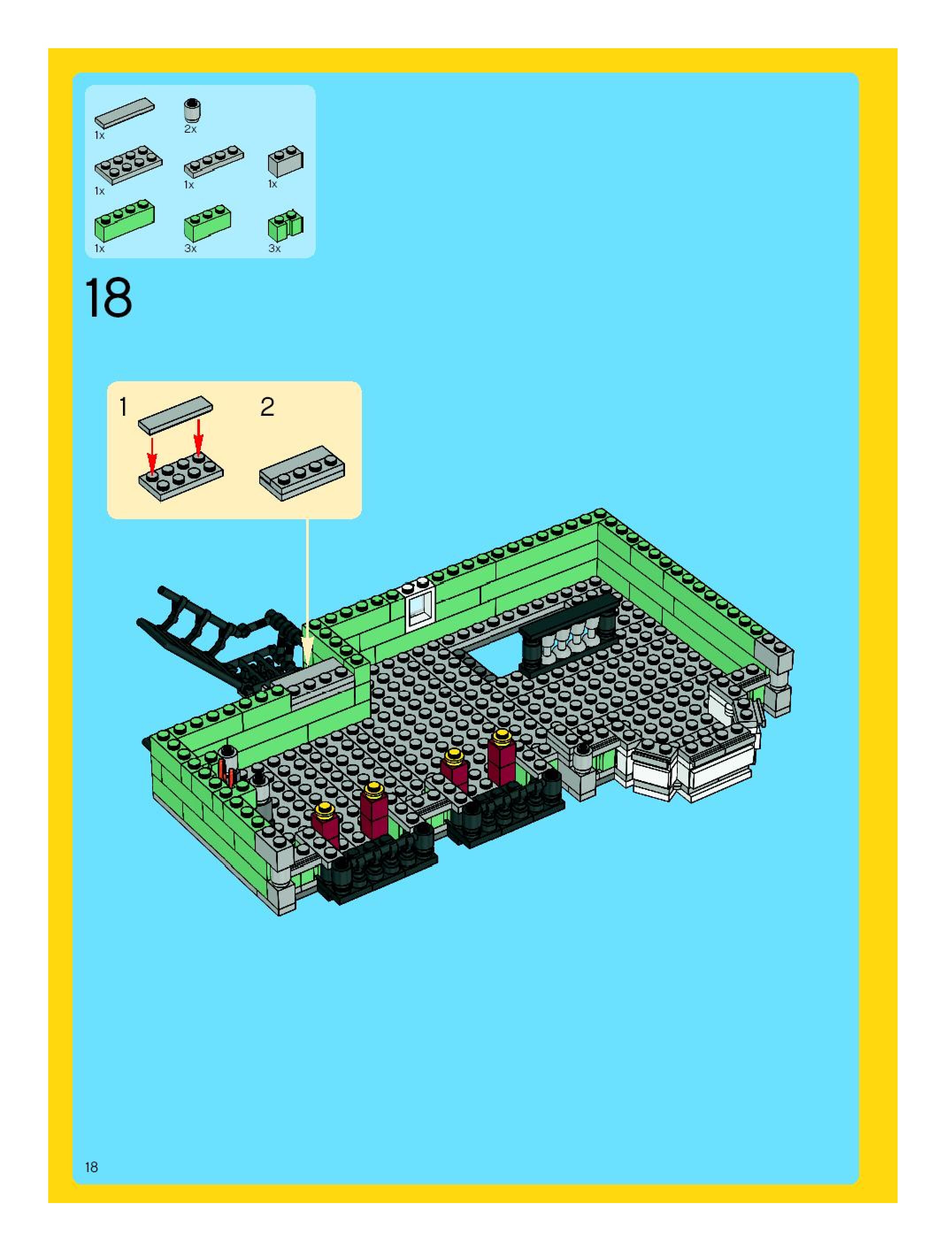 1x
2x
1x
1x
1x
1x
3x
3x

18

1
2

18