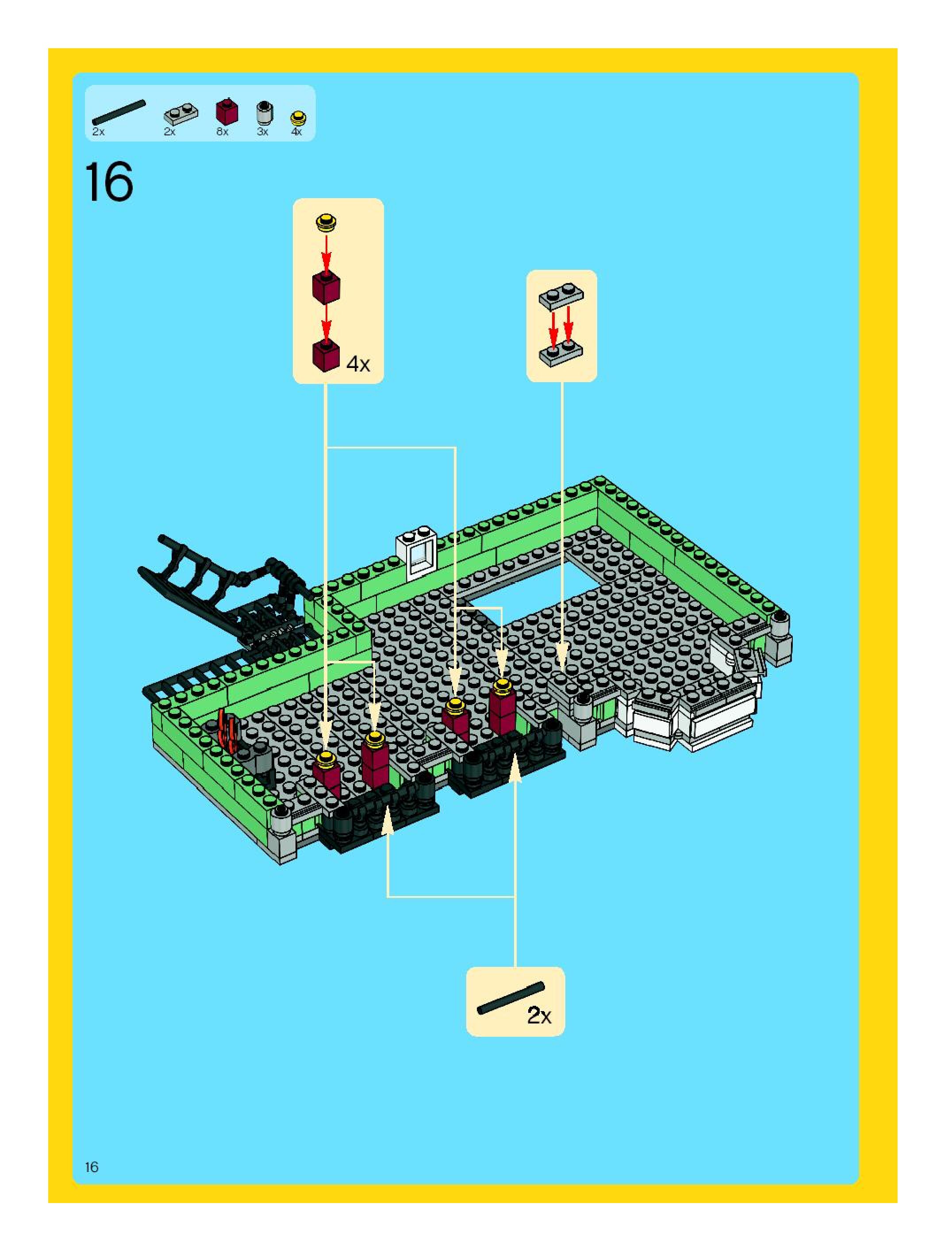 2x 2x 8x 3x 4x

16

4x

2x

16