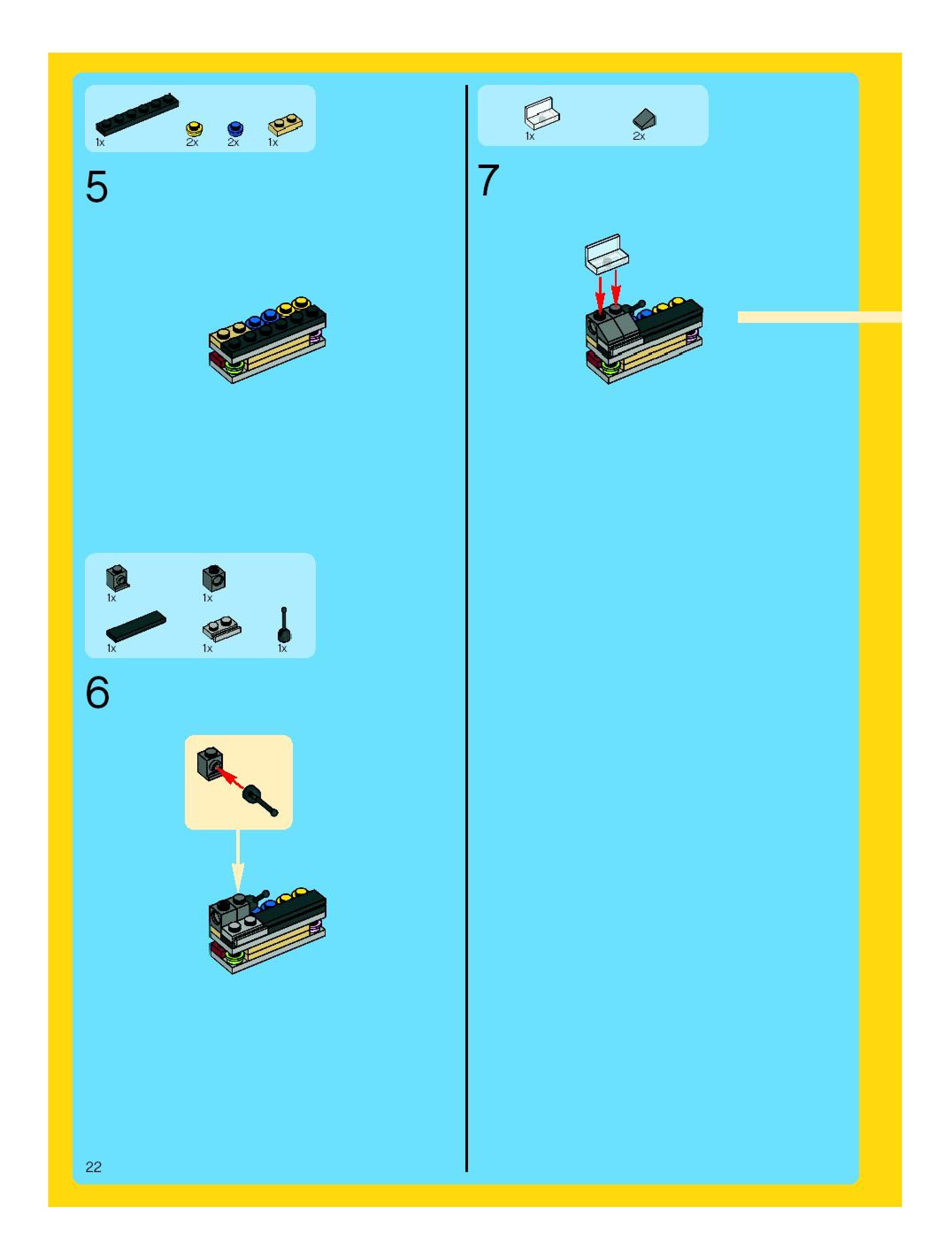 1x 2x 2x 1x

5

1x 1x

1x 1x 1x

6

1x 2x

7

22