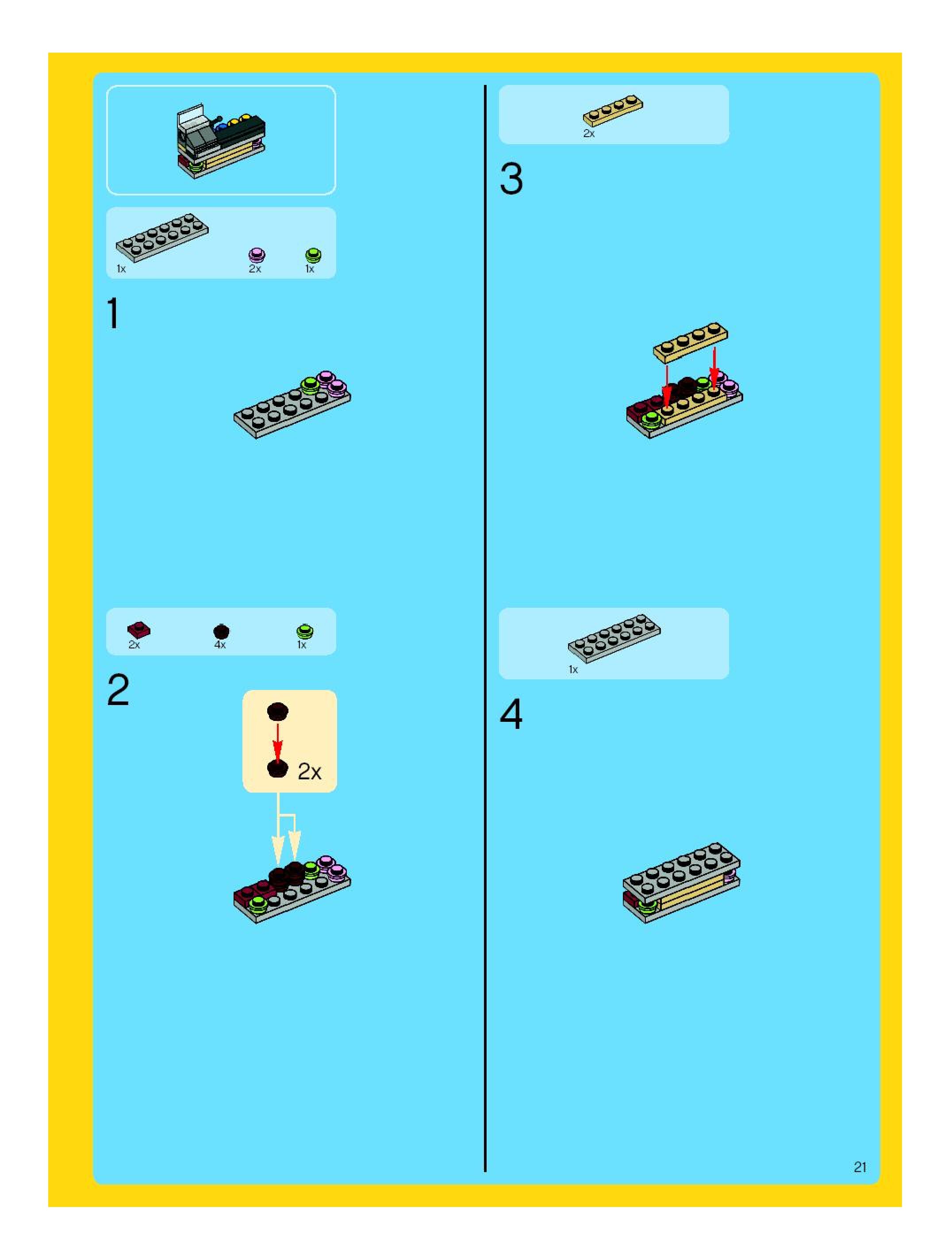 1x 2x 1x

1

2x 4x 1x

2

2x

2x

3

1x

4

21