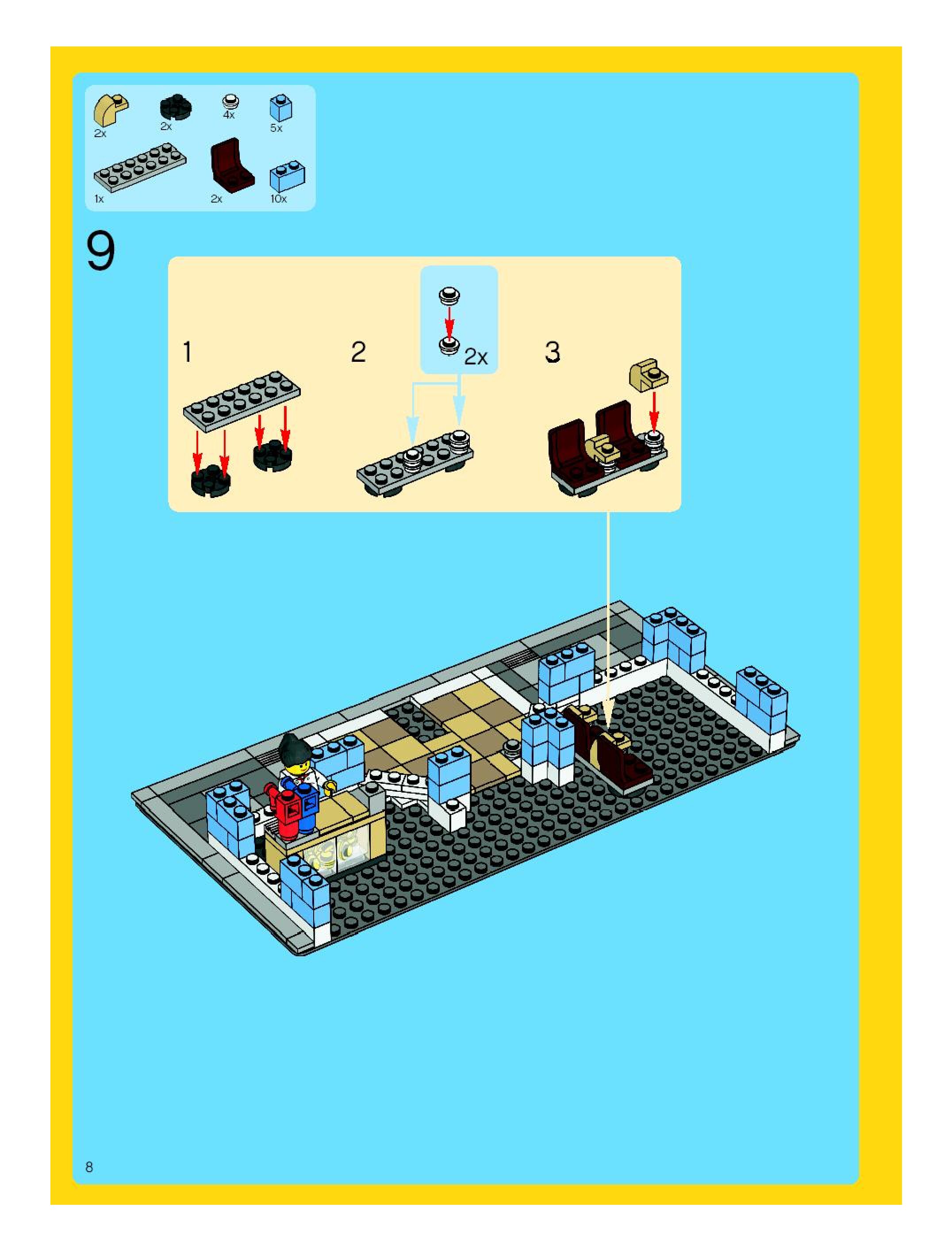 2x
2x
4x
5x
1x
2x
10x

9

1

2

2x

3

8