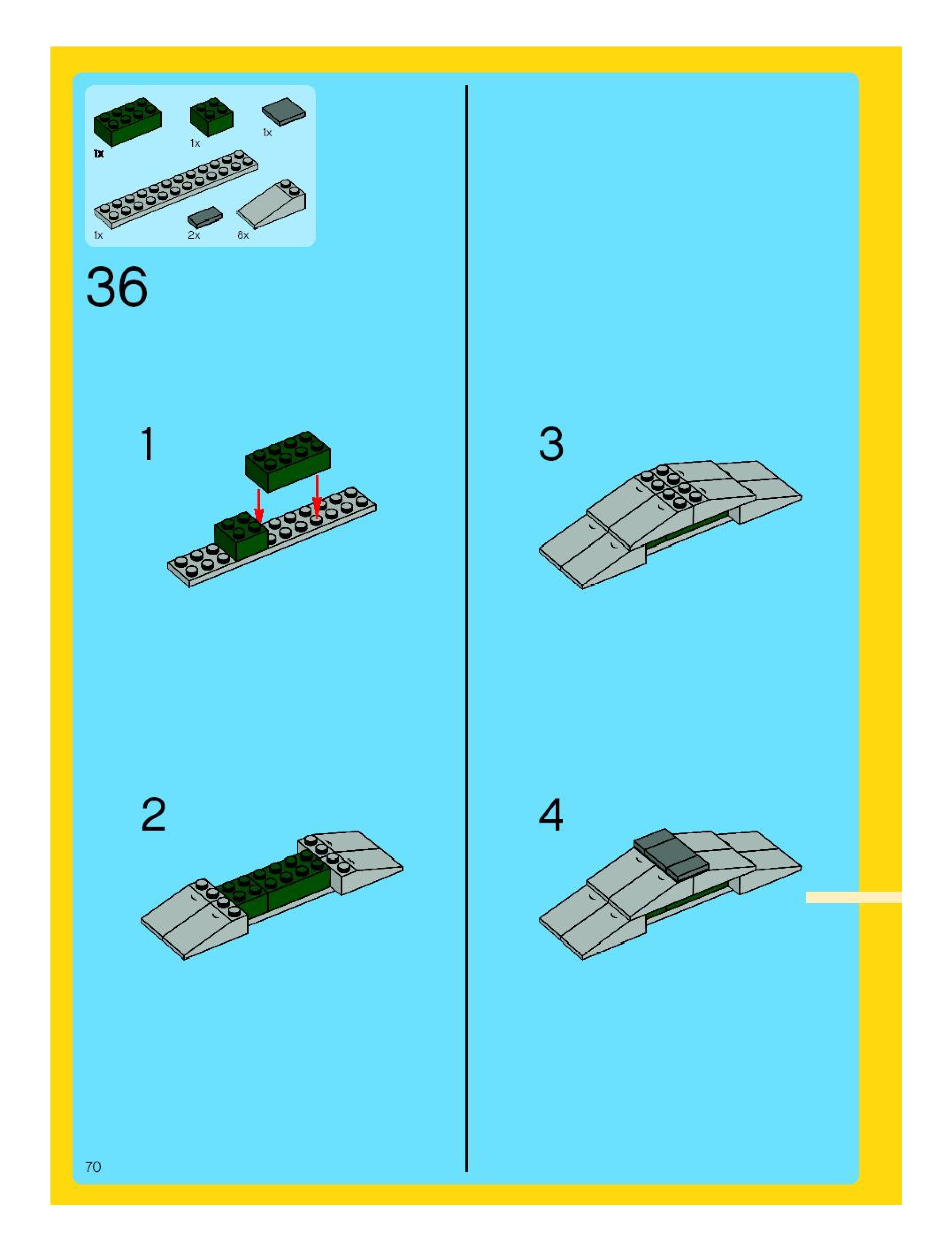 1x

1x

1x

1x

2x

8x

36

1

2

3

4

70