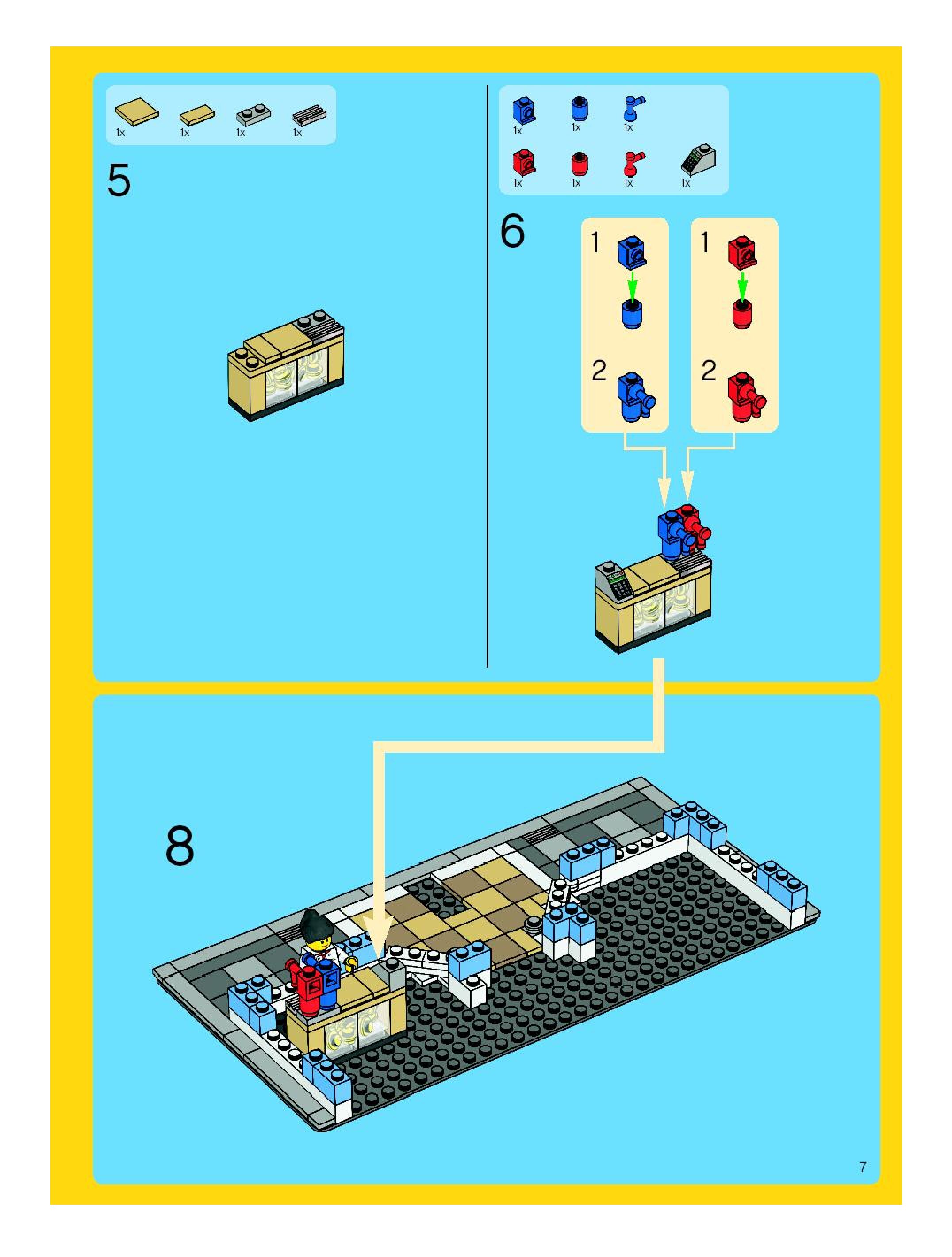 1x 1x 1x 1x

5

1x 1x 1x

1x 1x 1x 1x

6

1

2

1

2

8

7