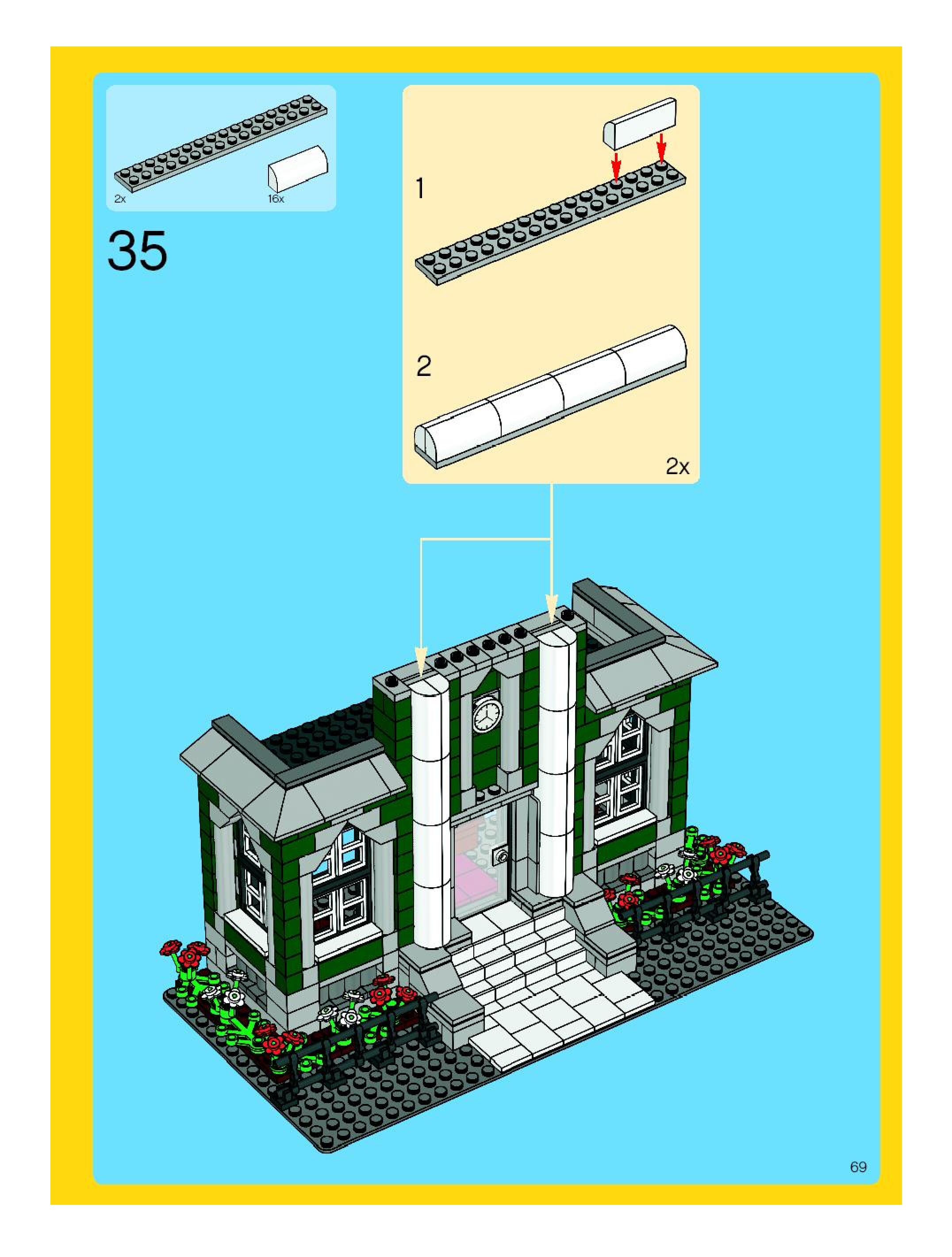 2x

16x

35

1

2

2x

69