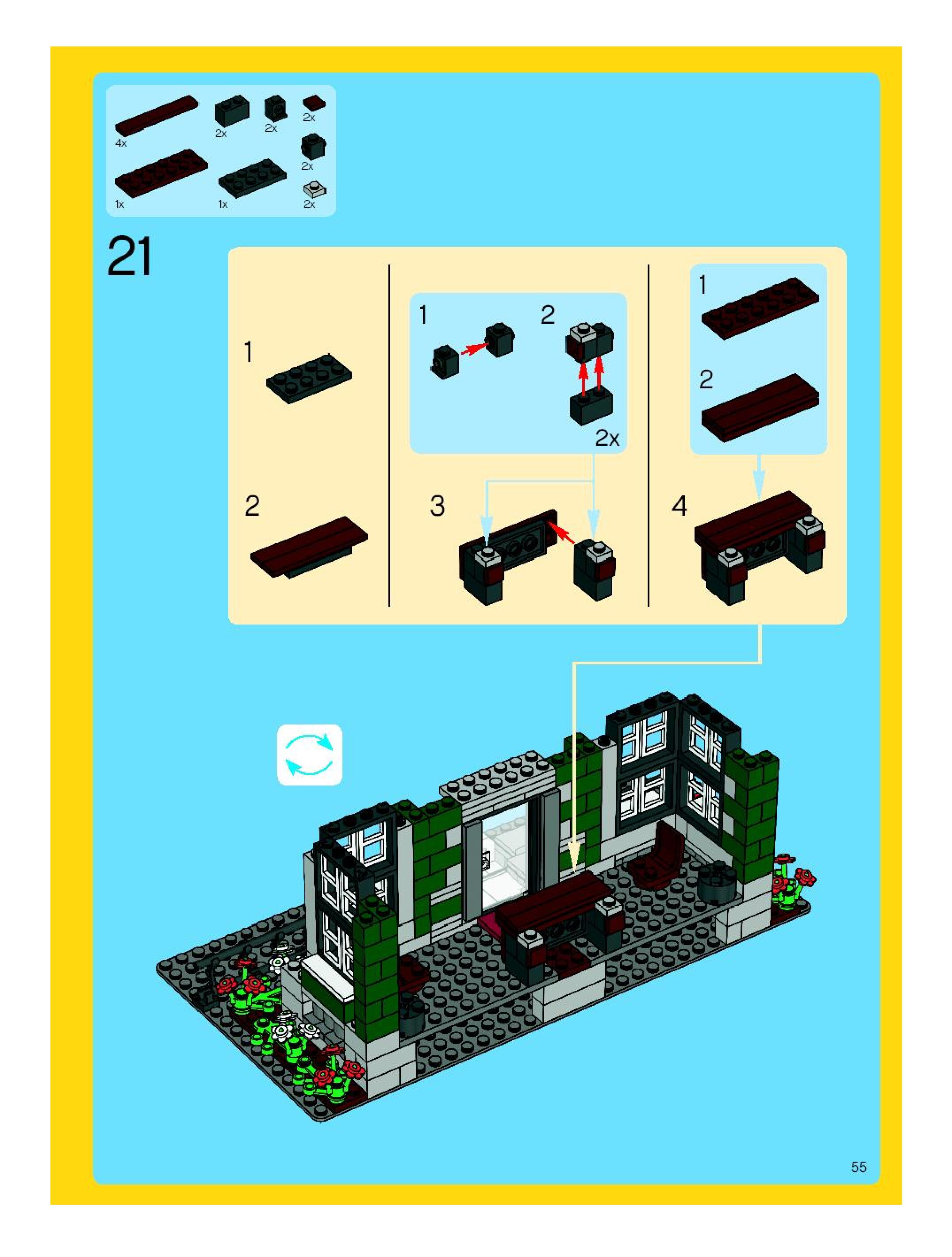 4x 2x 2x 2x
2x
1x 1x 2x

21

1

2

1 2

2x

3

1

2

4

55