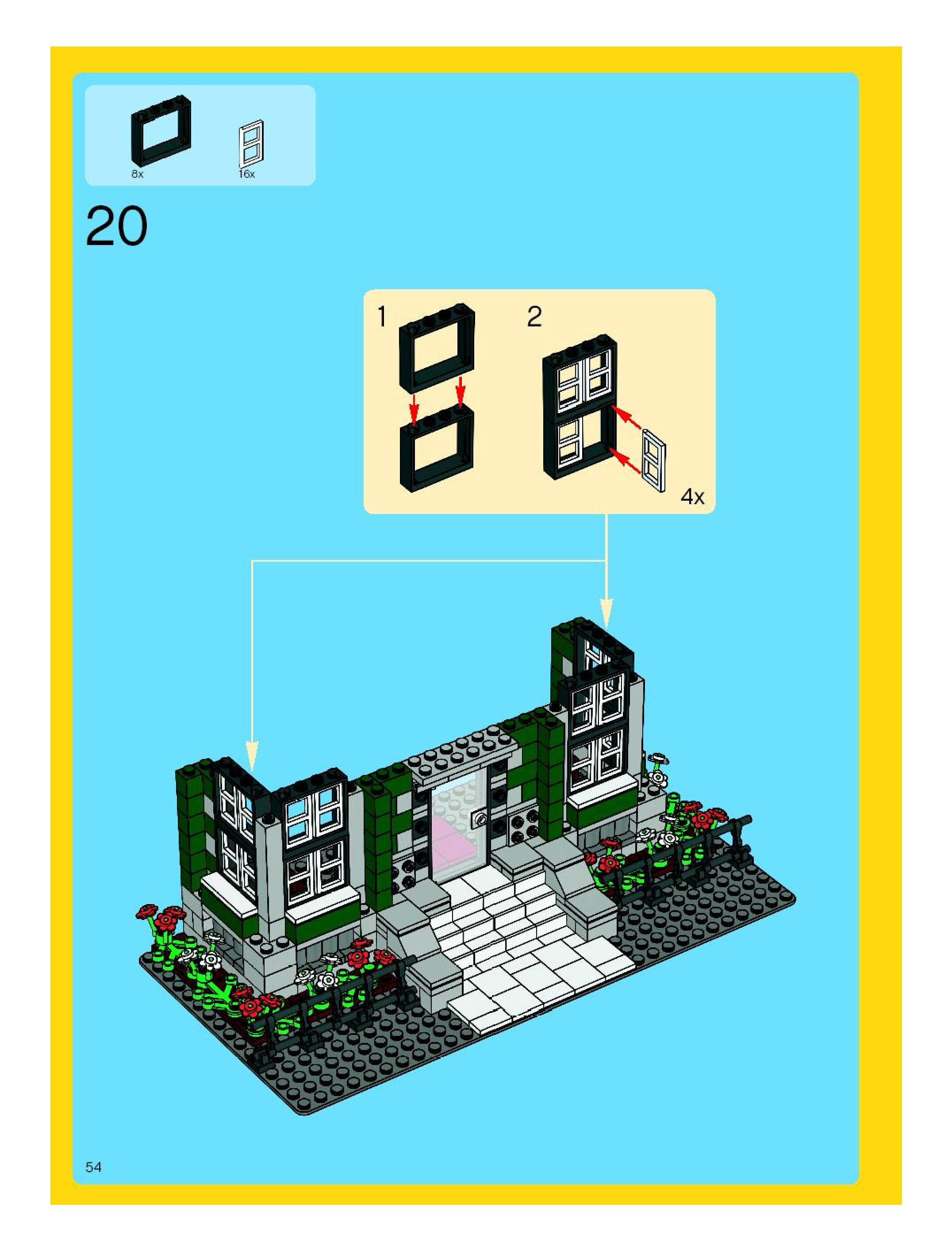 8x
16x
20
1
2
4x
54