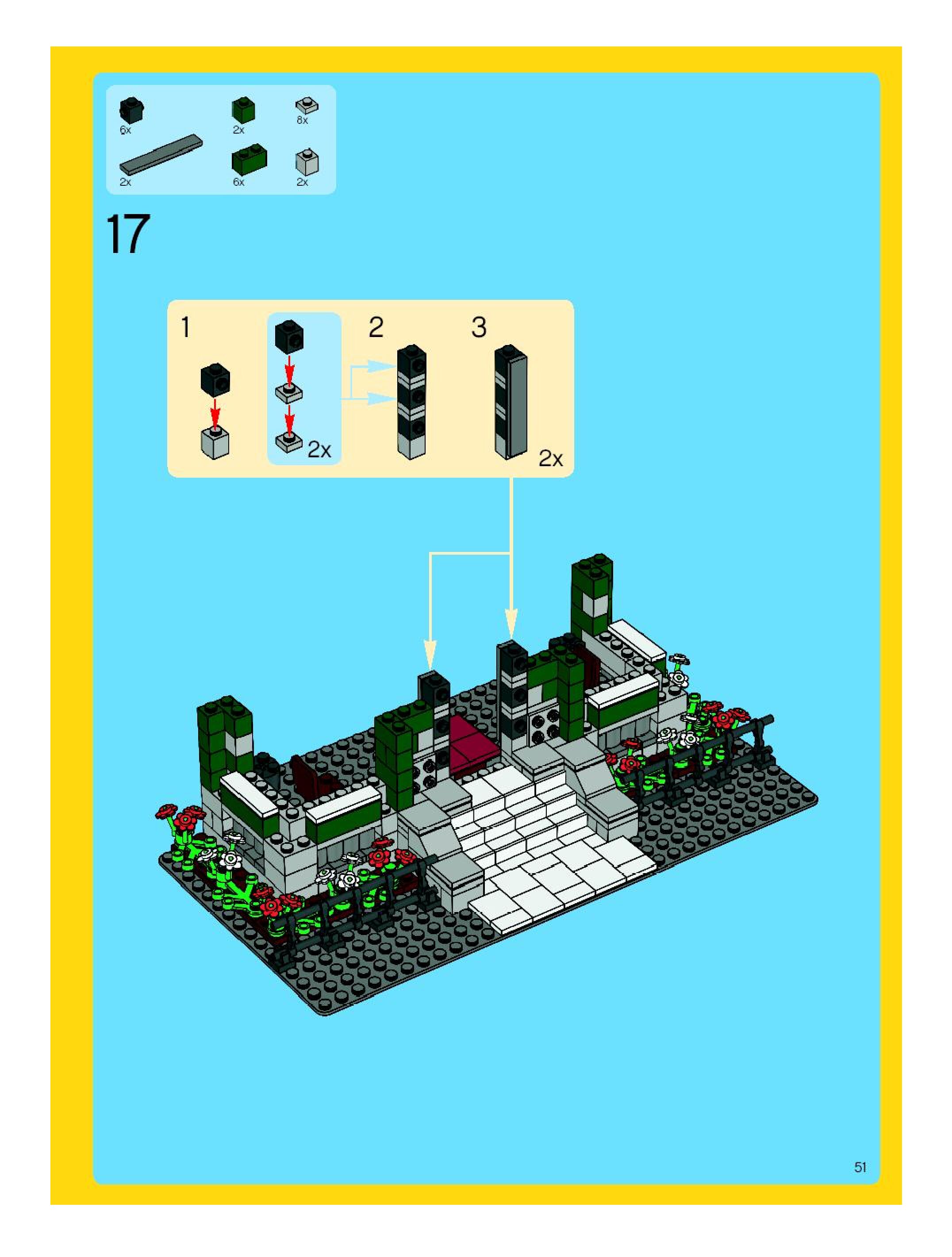 6x
2x
8x
2x
6x
2x

17

1
2x
2
3
2x

51